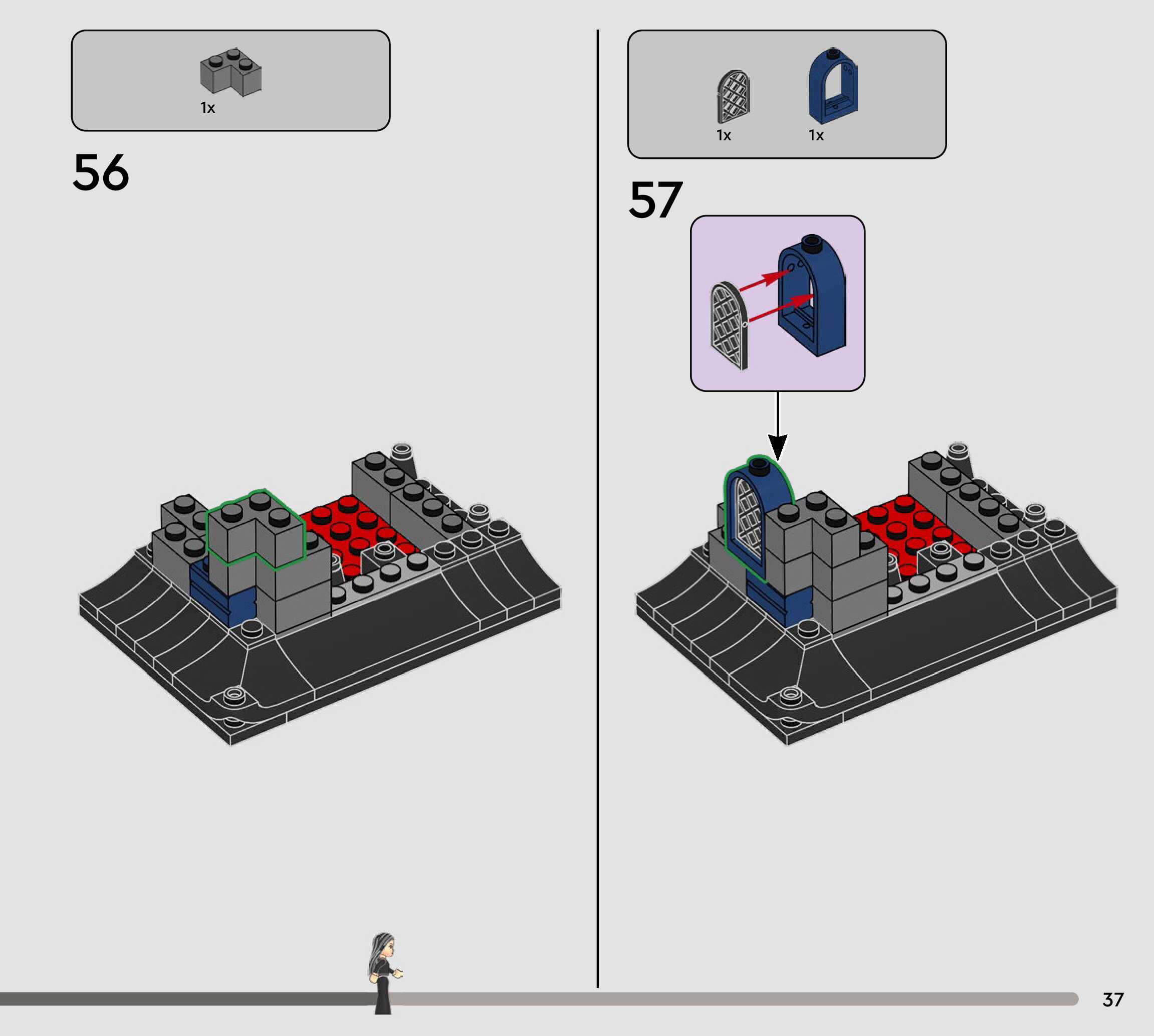 1x

56

1x 1x

57

37