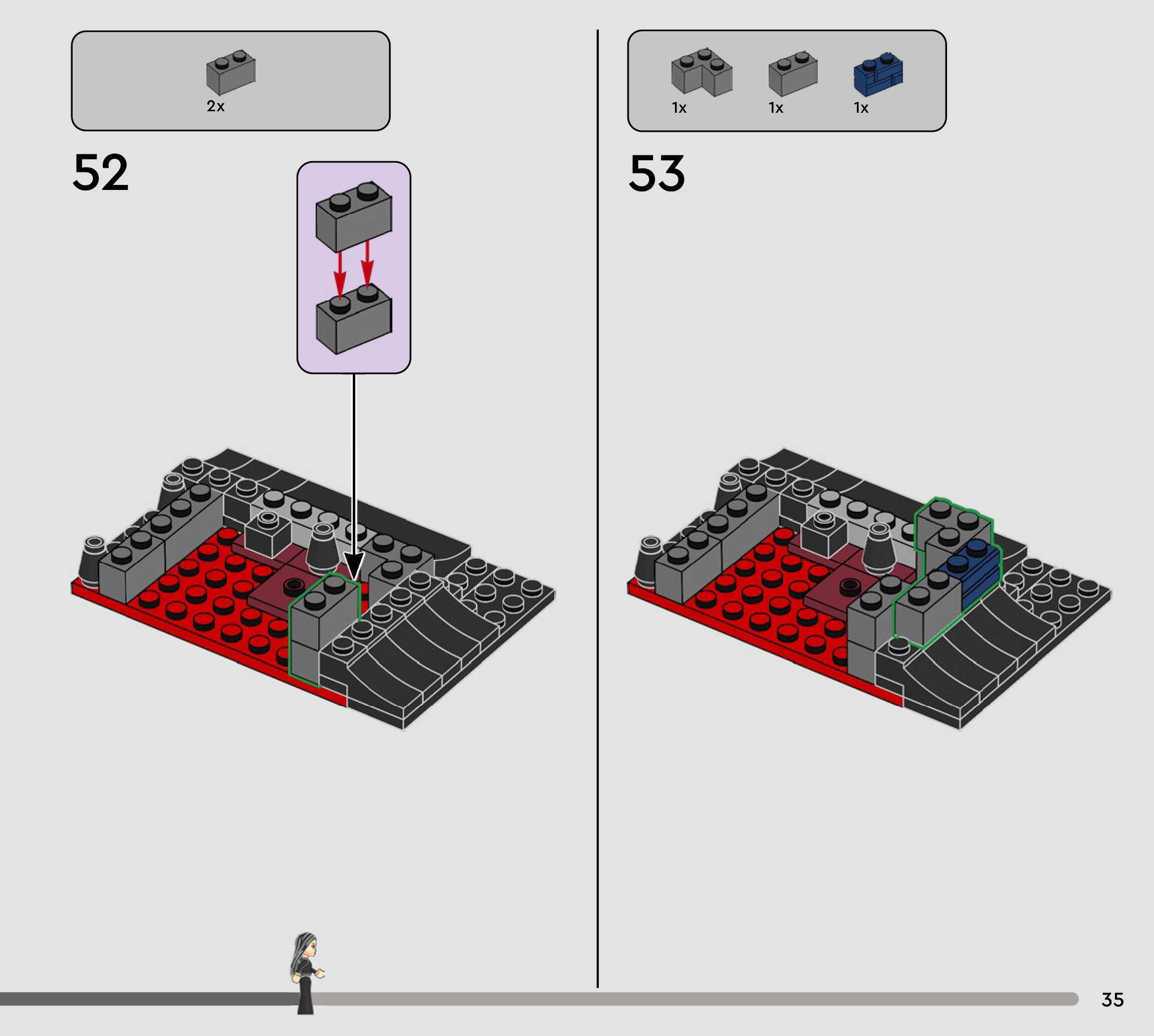 2x

52

1x 1x 1x

53

35