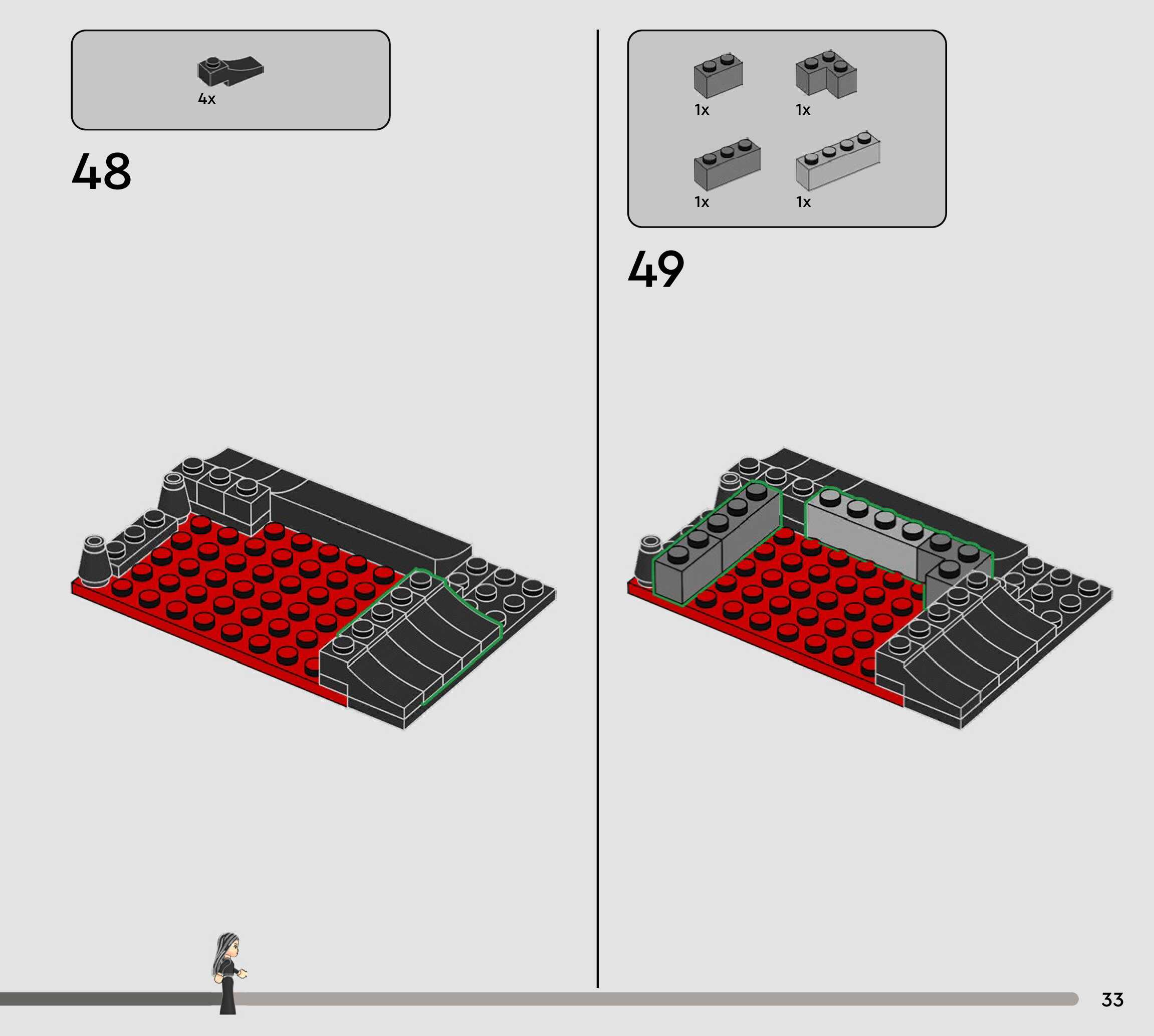 4x

48

1x 1x

1x 1x

49

33