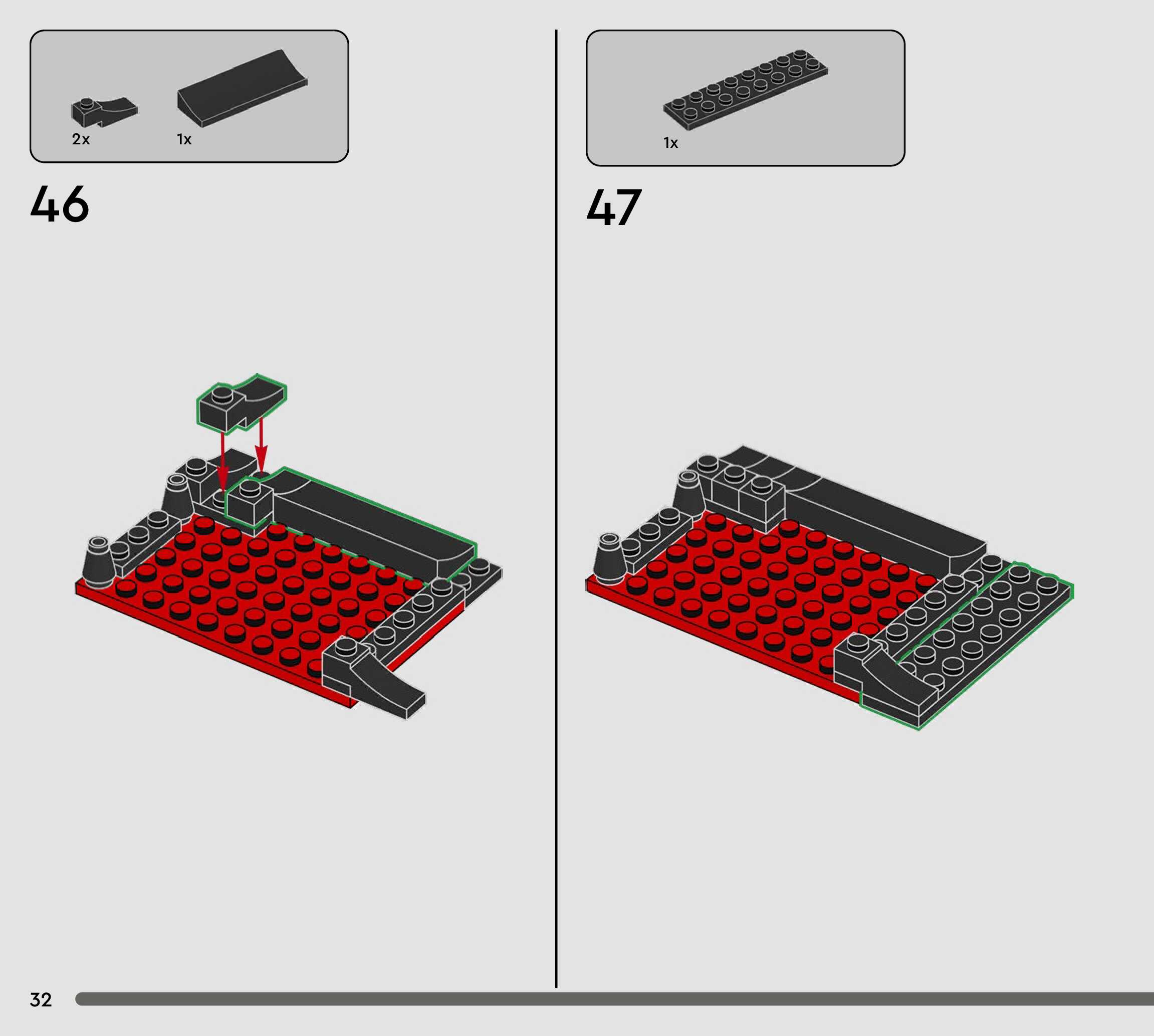 2x

1x

46

1x

47

32