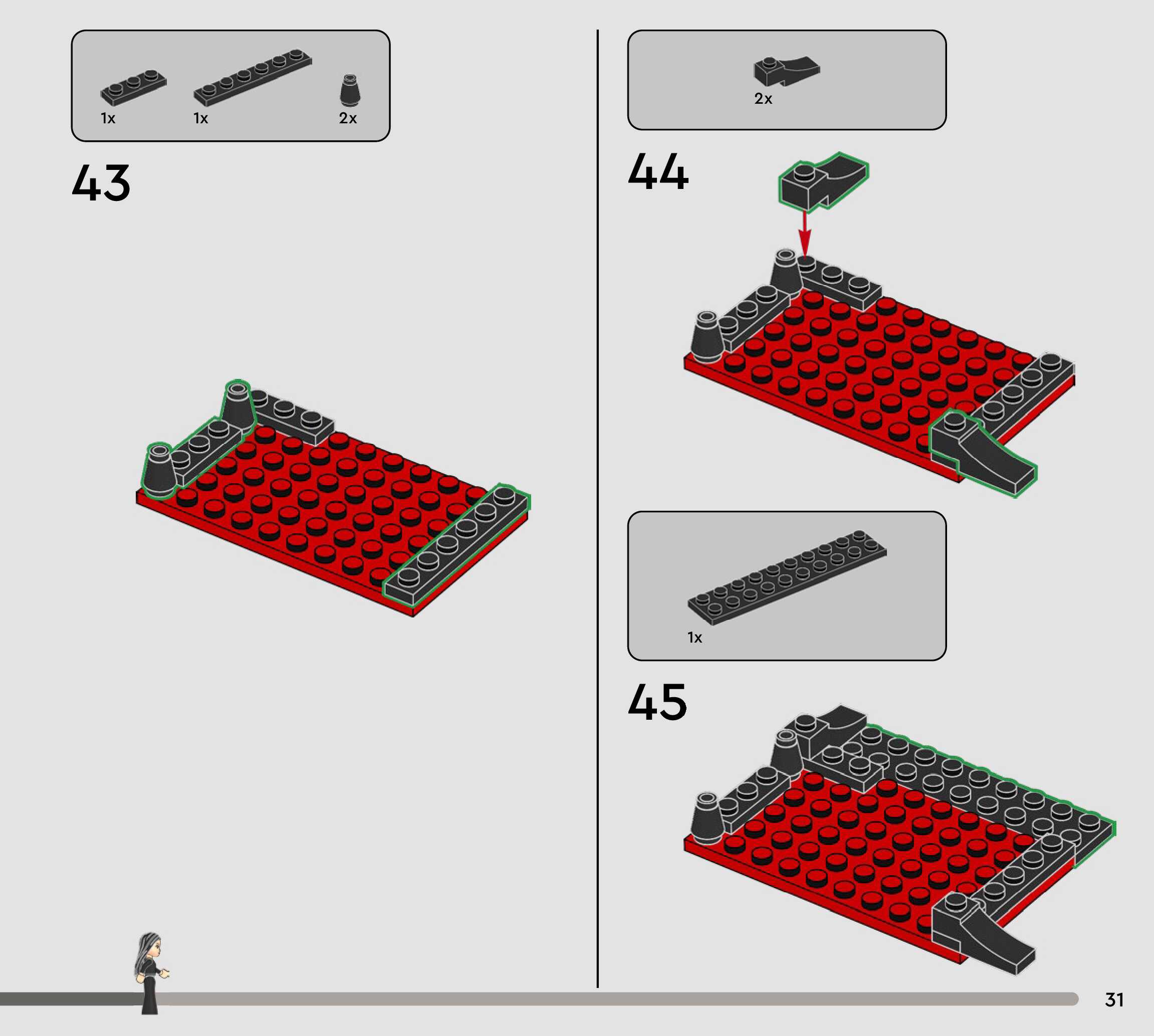 1x
1x
2x

43

2x

44

1x

45

31