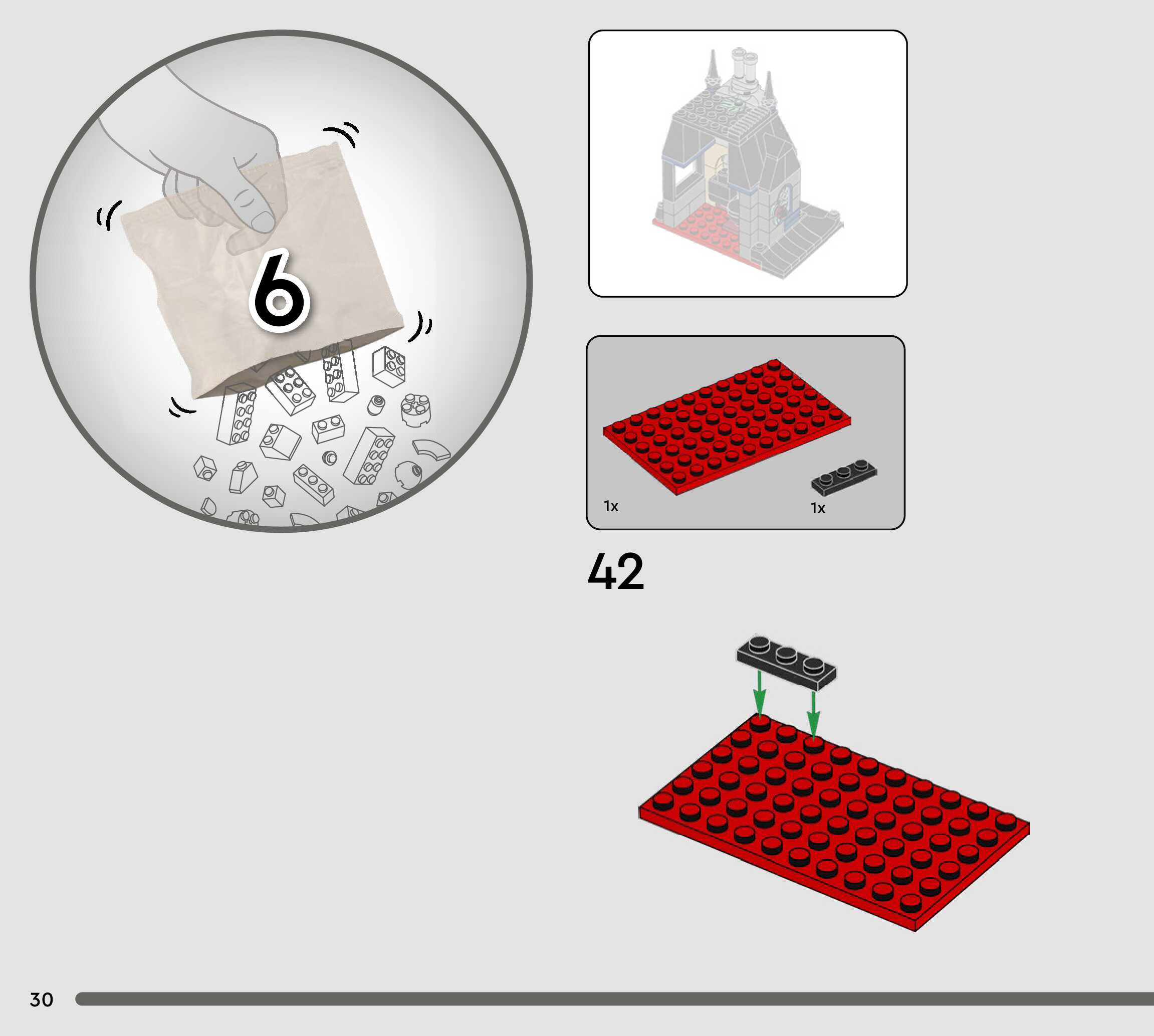 6

1x

1x

42

30