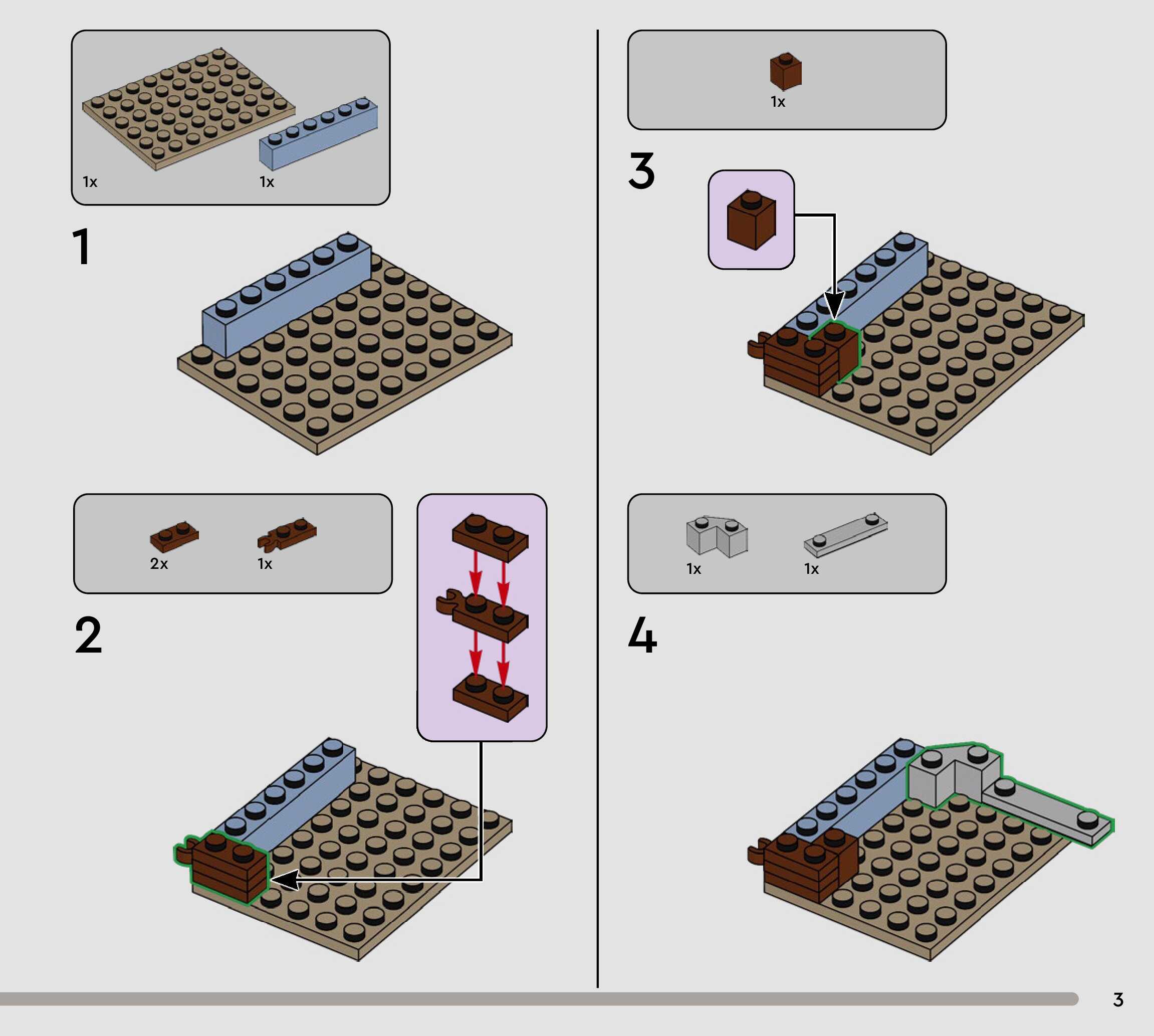 1x 1x

1

2x 1x

2

1x

3

1x 1x

4

3