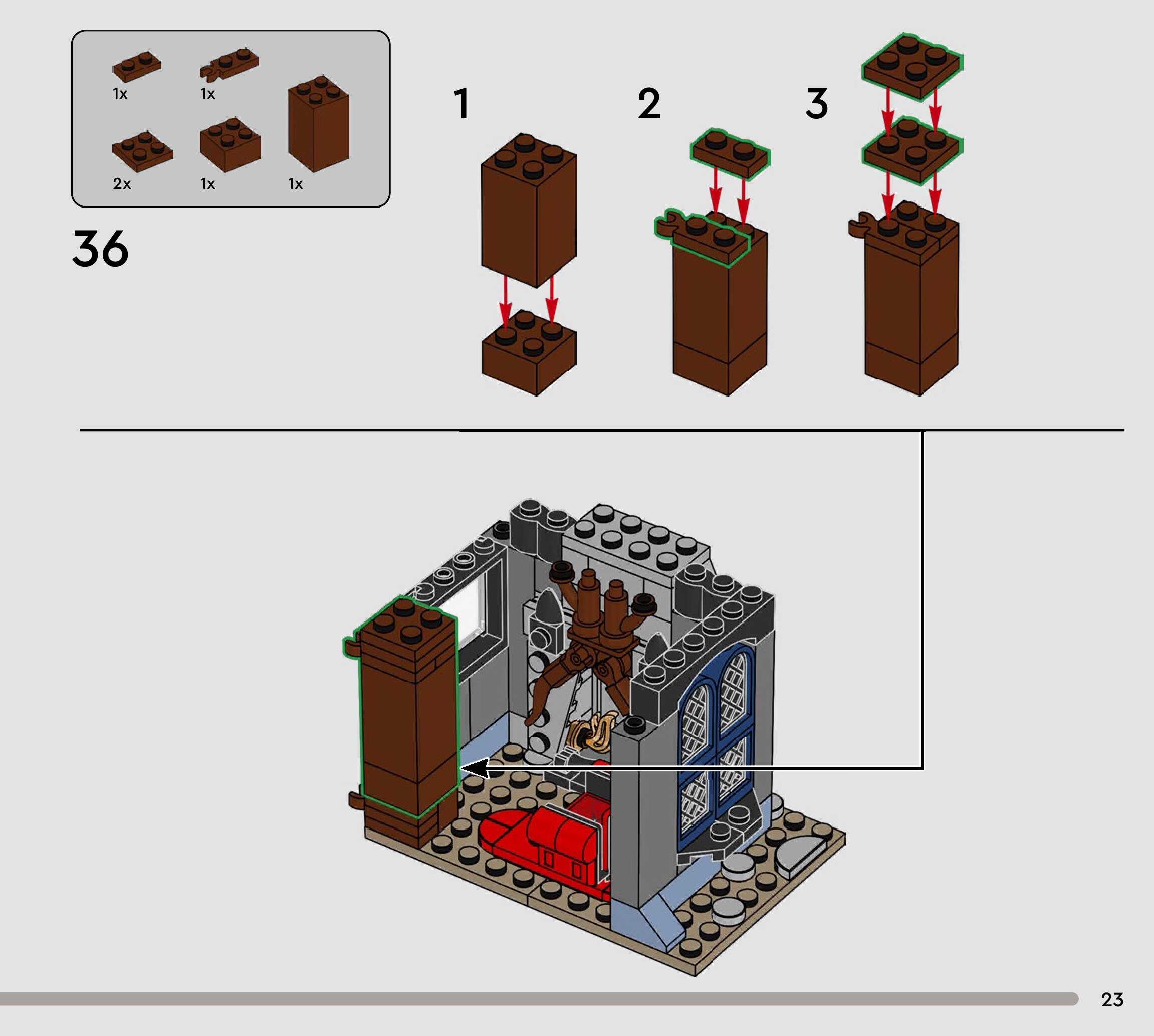 1x
1x
2x
1x
1x

36

1

2

3

23