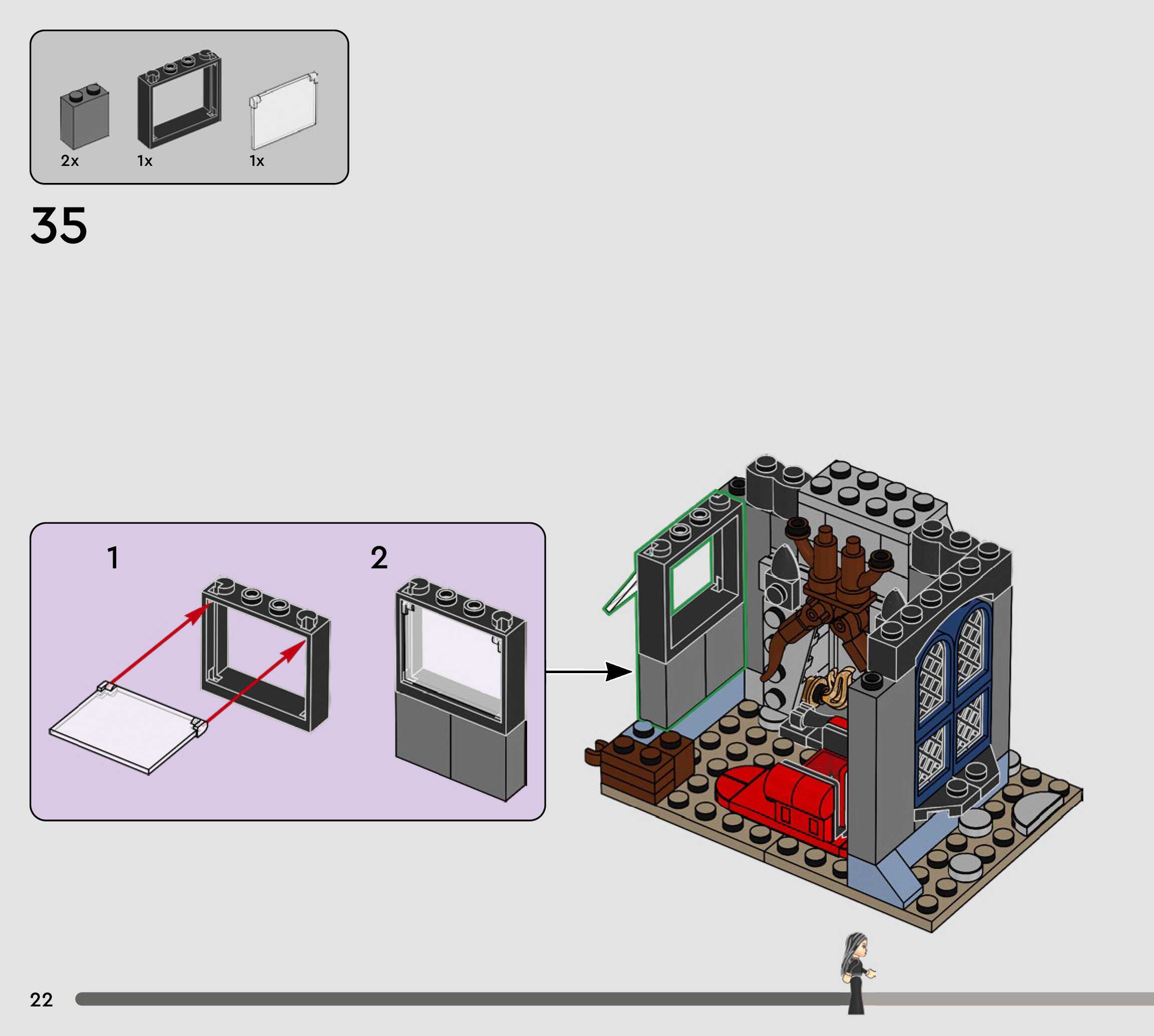 2x 1x 1x

35

1

2

22