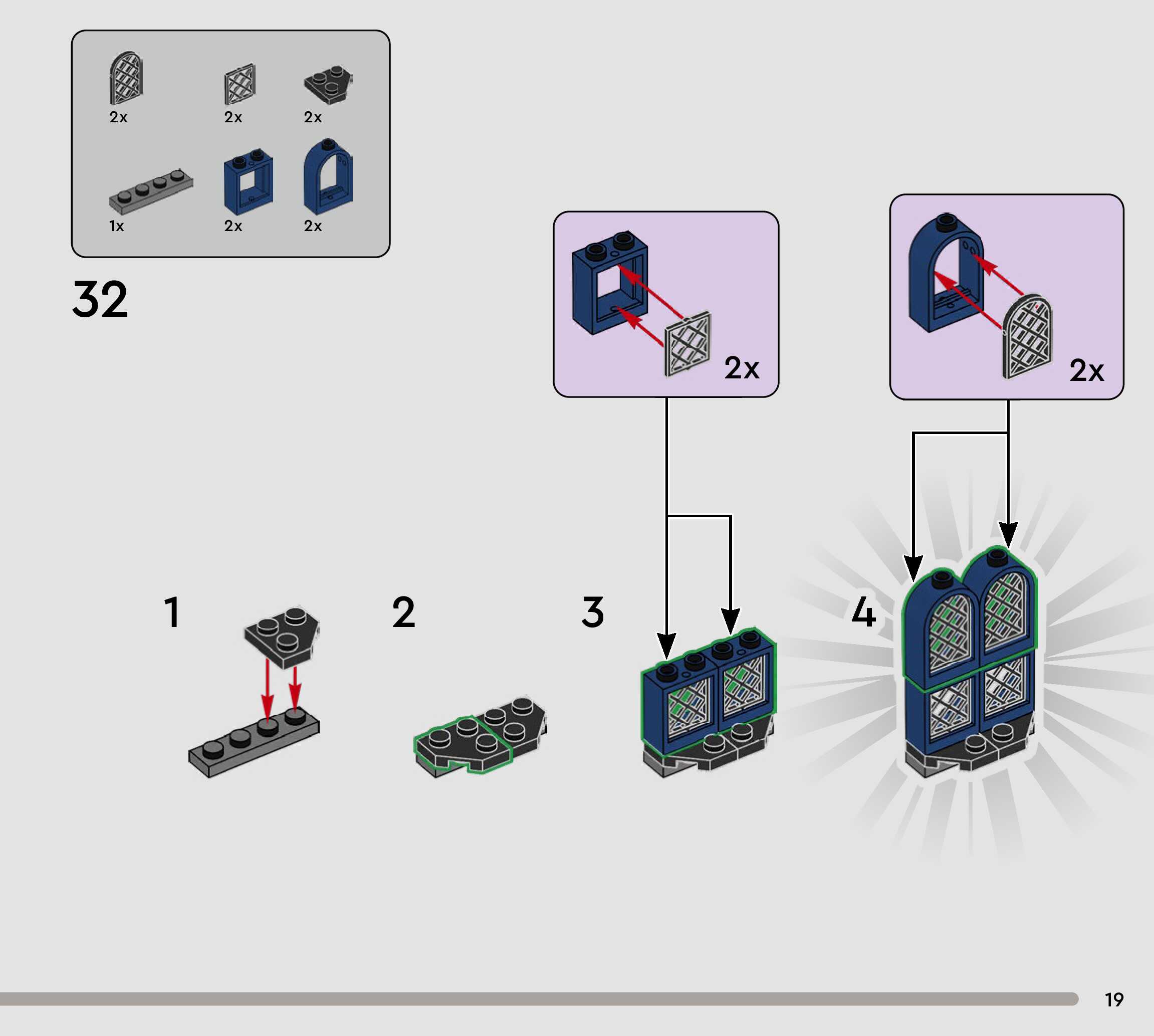 2x
2x
2x
1x
2x
2x

32

2x

2x

1

2

3

4

19