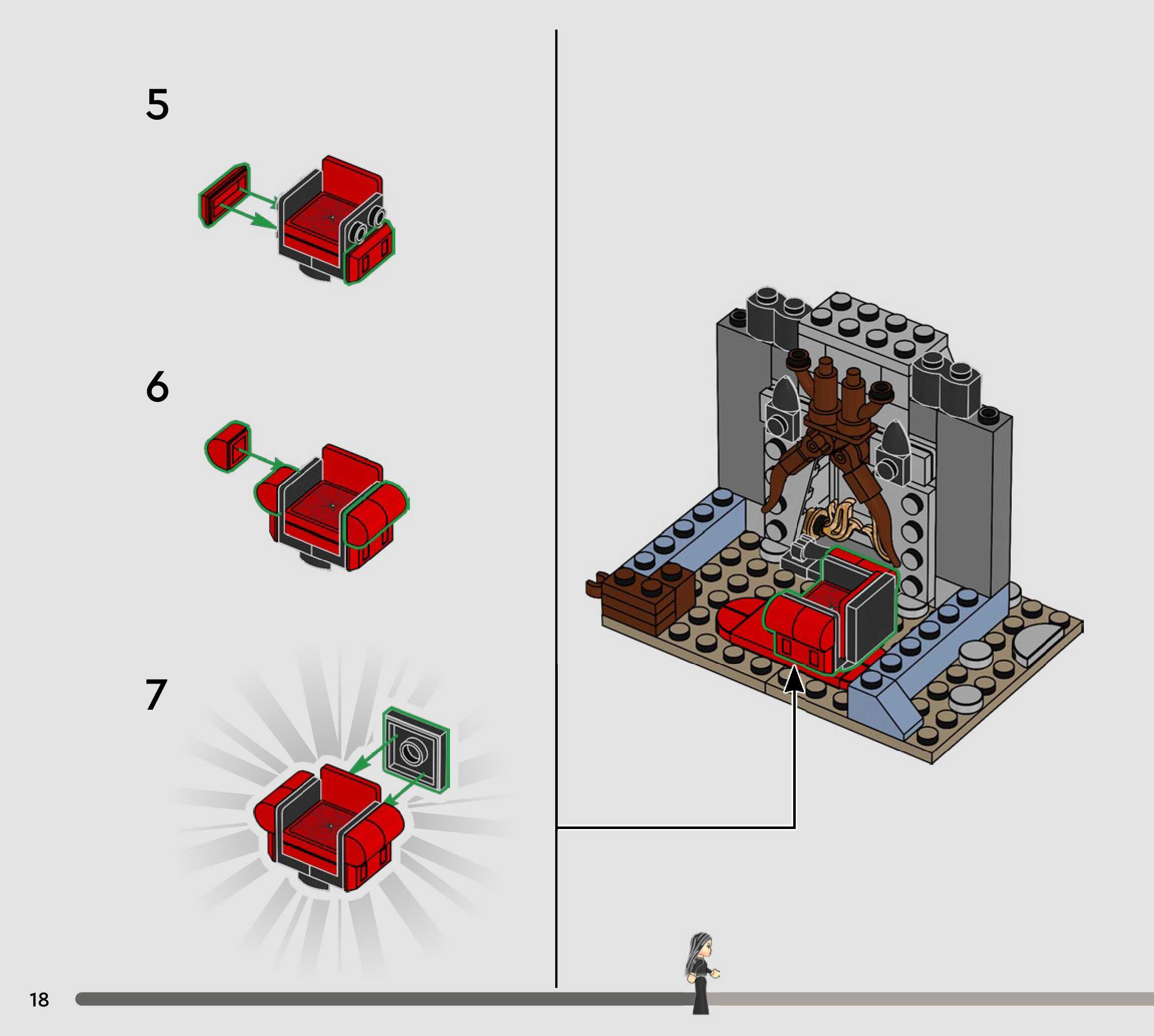 5

6

7

18