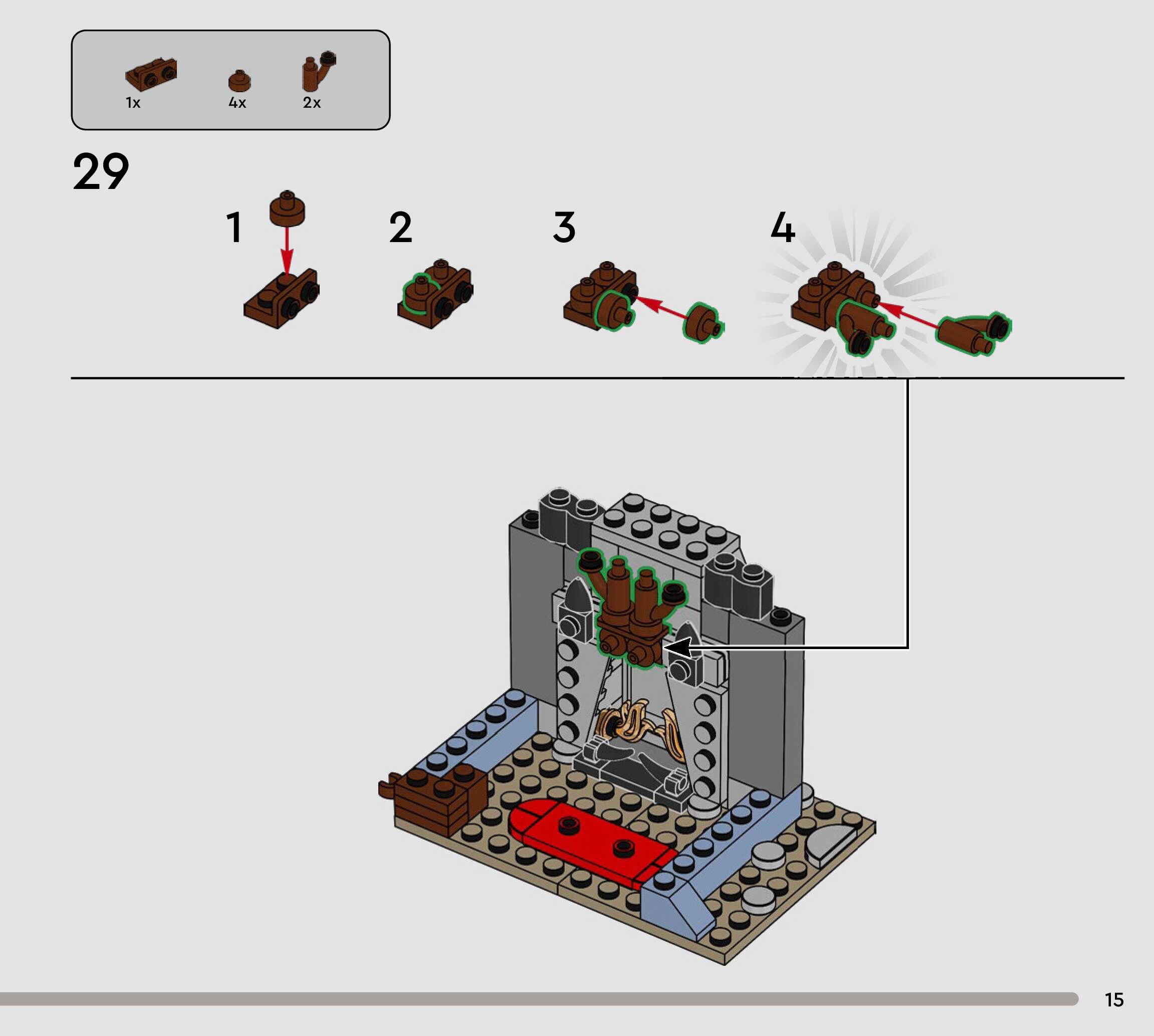 1x 4x 2x

29

1

2

3

4

15