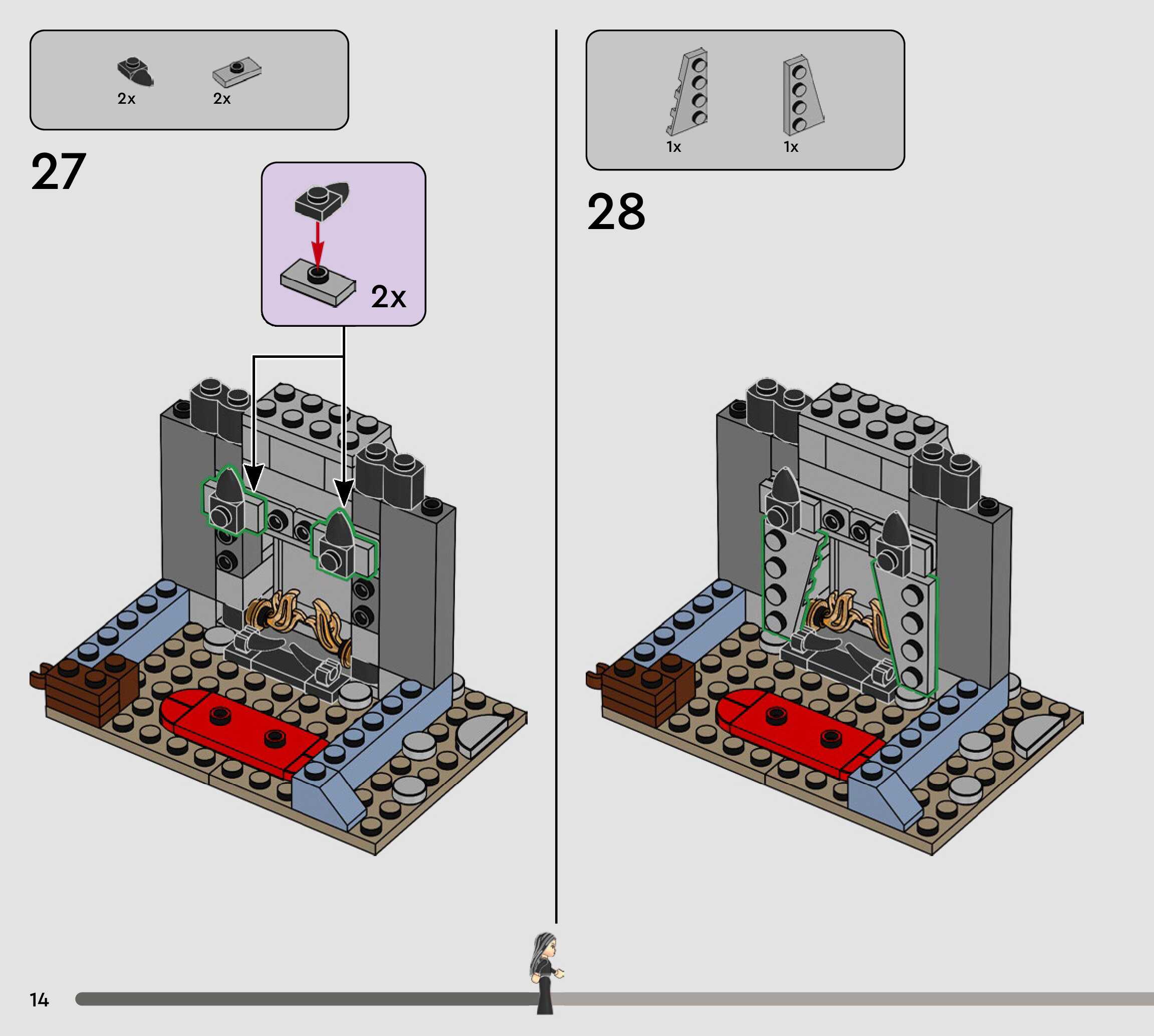 2x 2x

27

2x

1x 1x

28

14