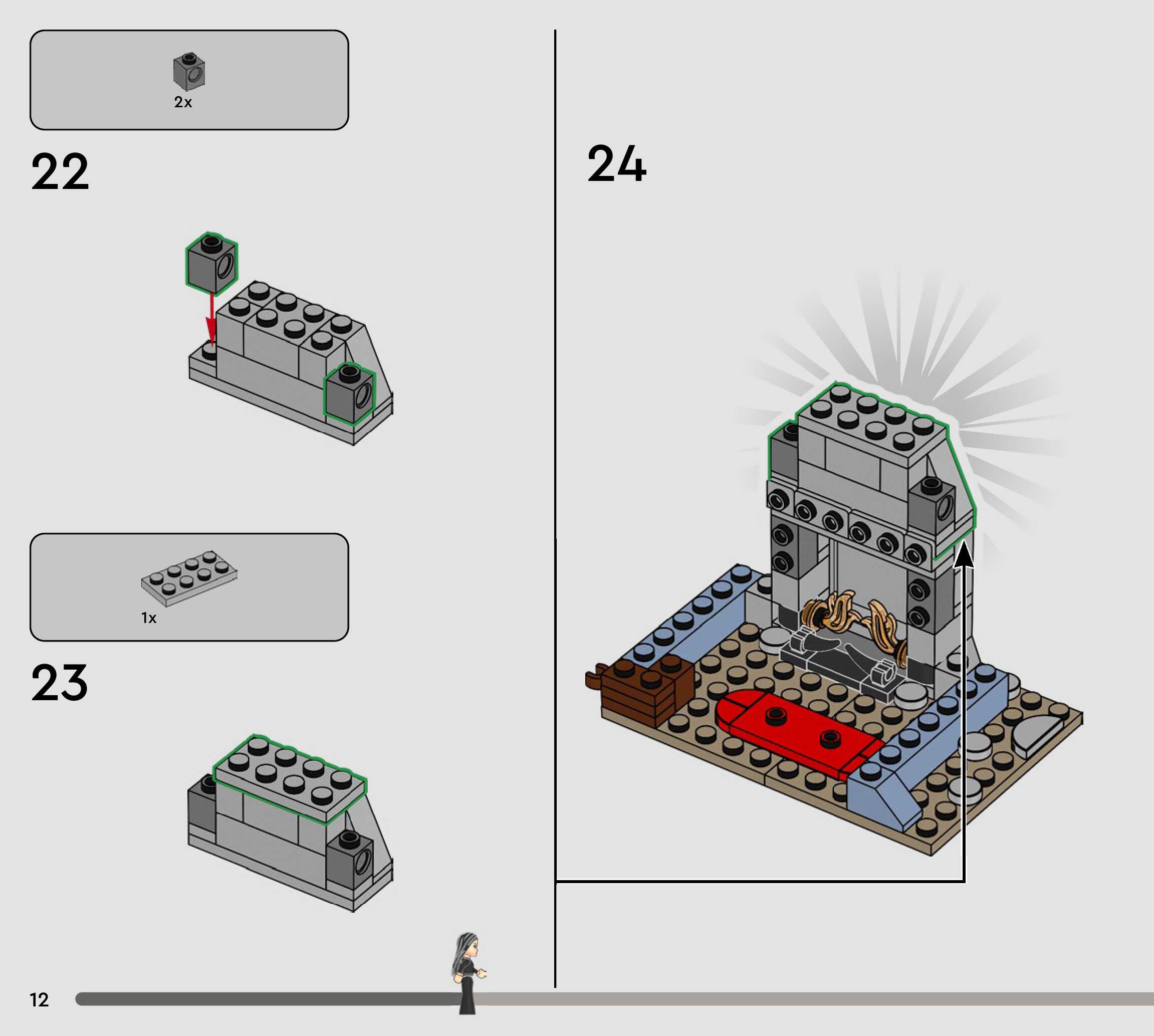 2x

22

1x

23

24

12