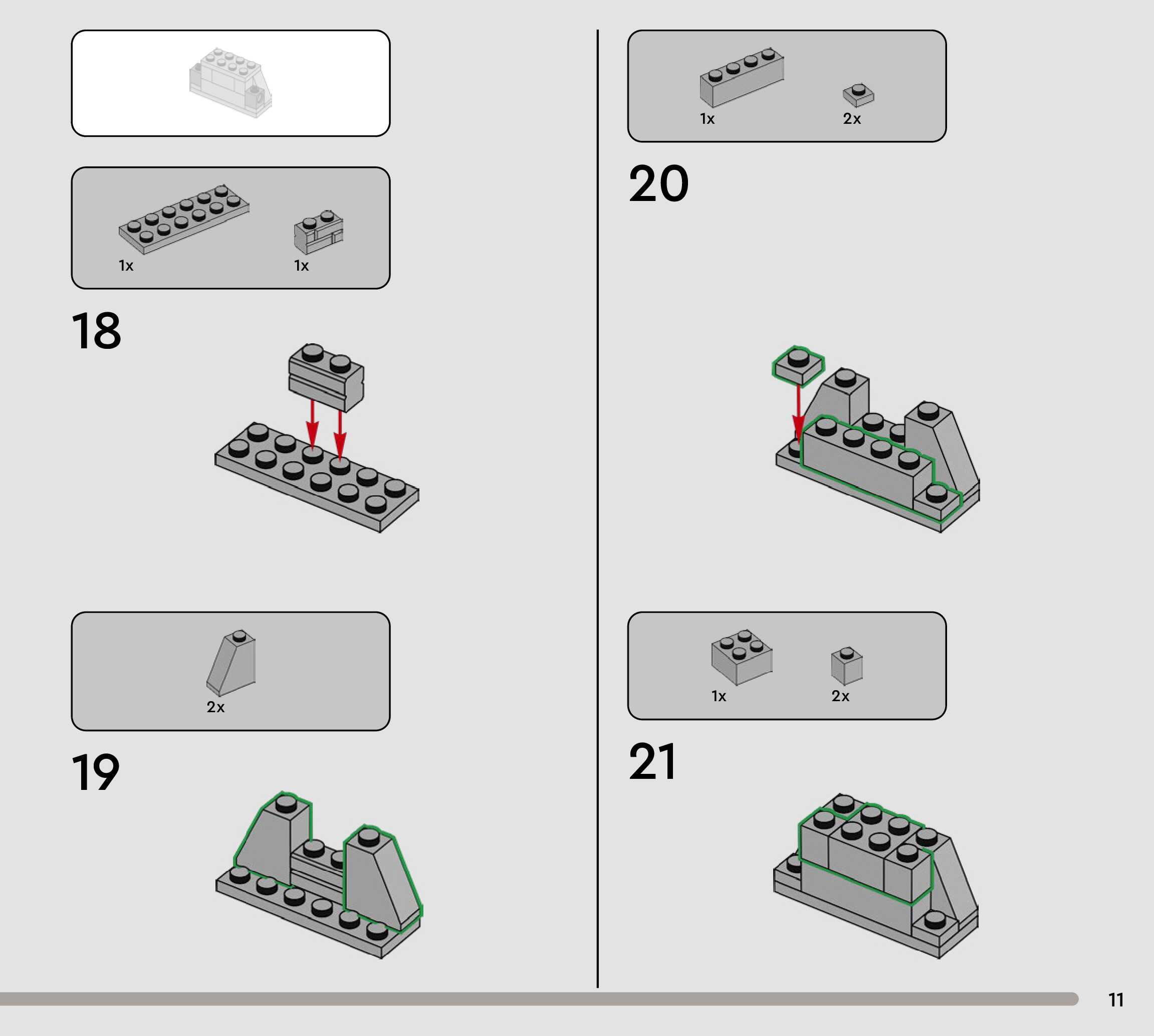 1x

1x

18

2x

19

1x

2x

20

1x

2x

21

11