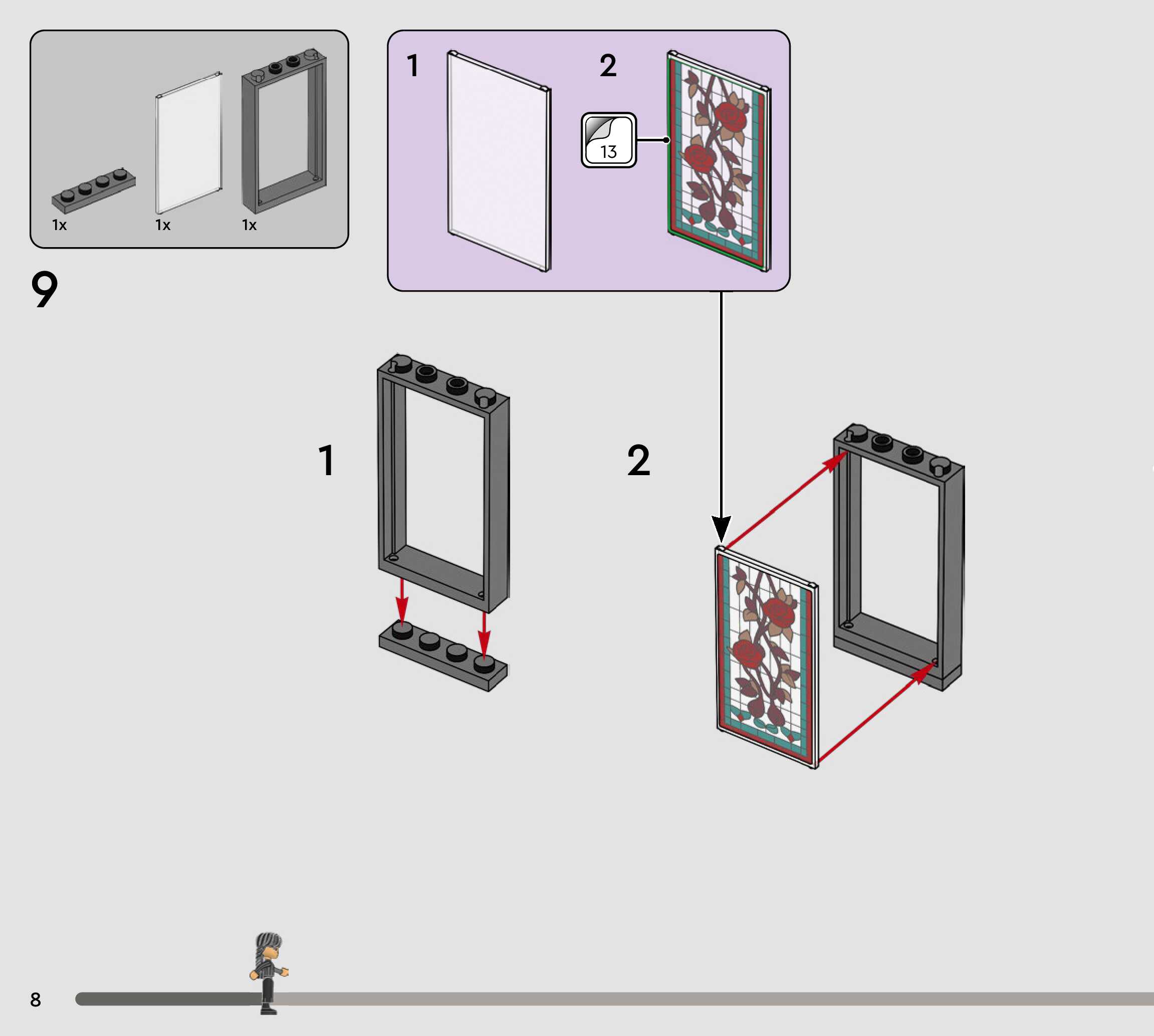 1x 1x 1x

9

1

2

13

1

2

8