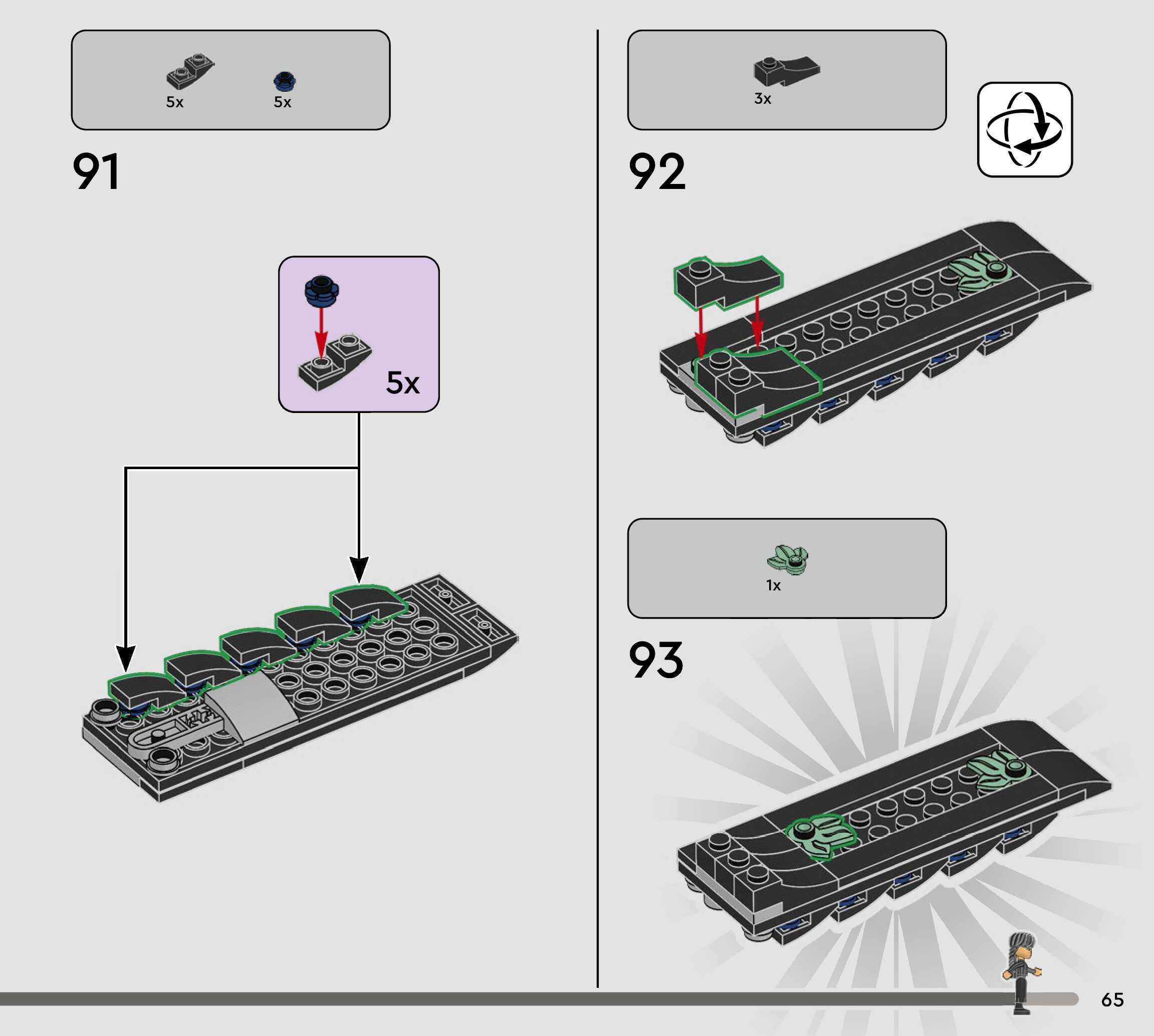 5x
5x

91

5x

3x

92

1x

93

65