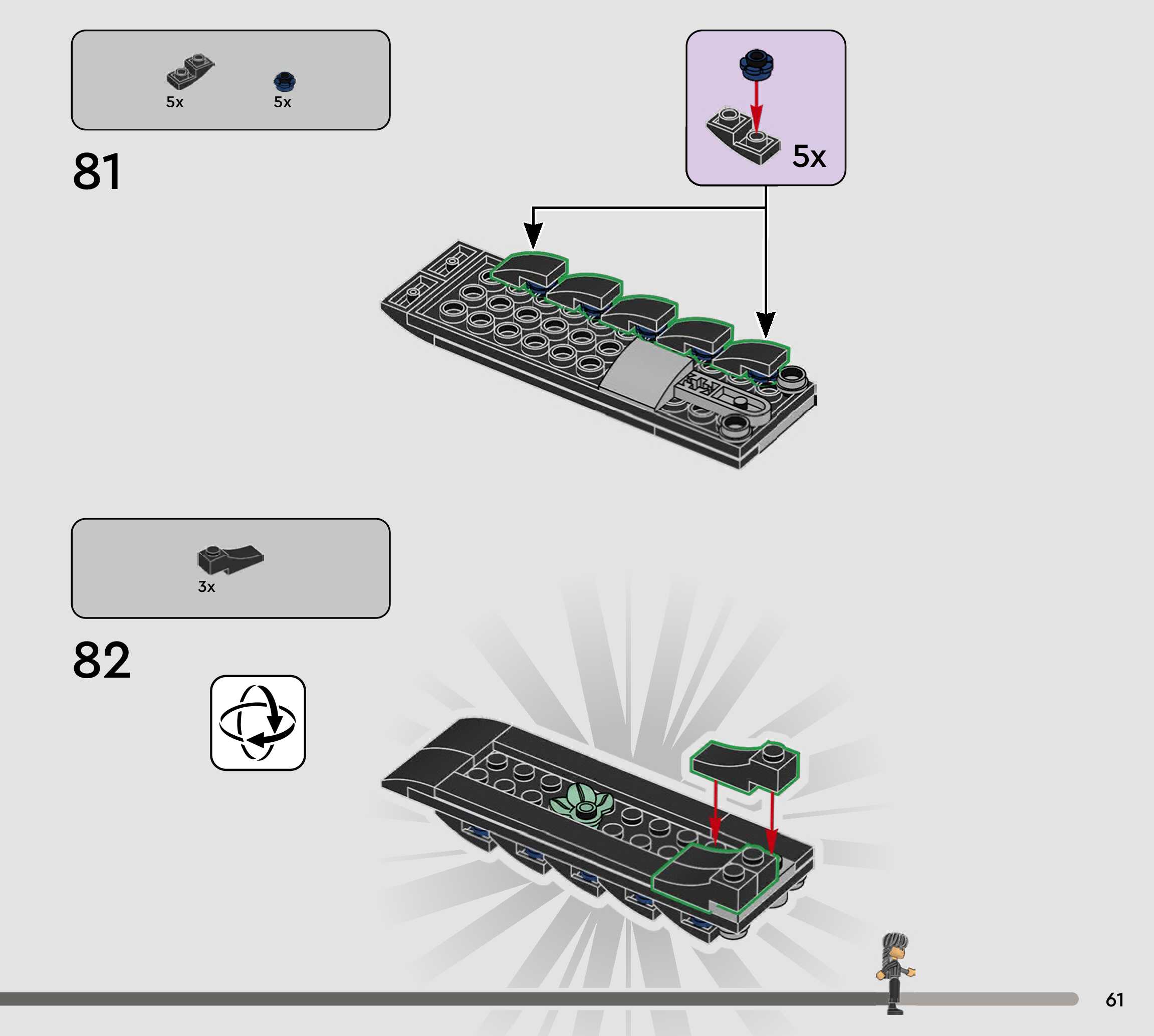 5x 5x

81

5x

3x

82

61