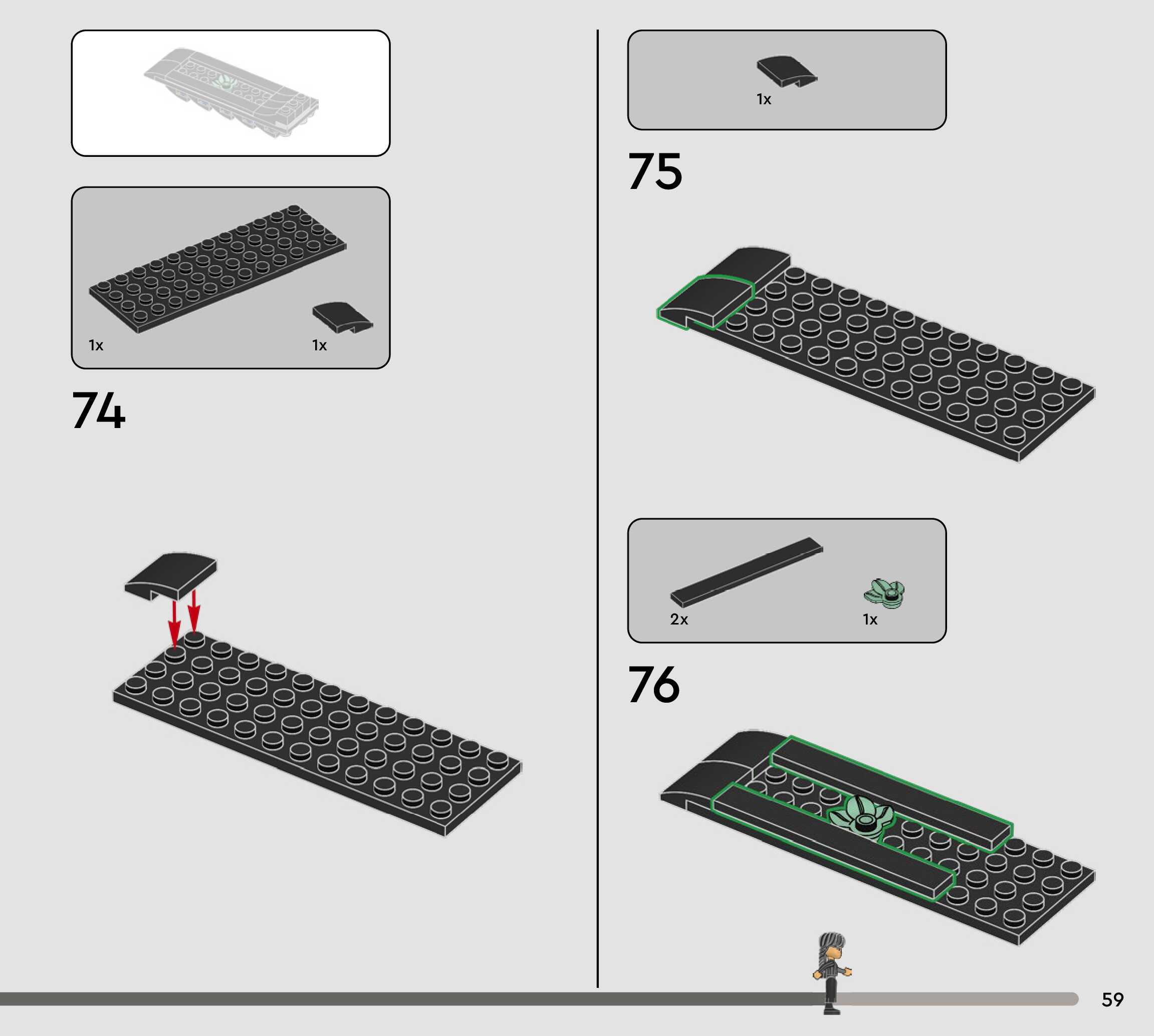 1x

1x

74

1x

75

2x

1x

76

59