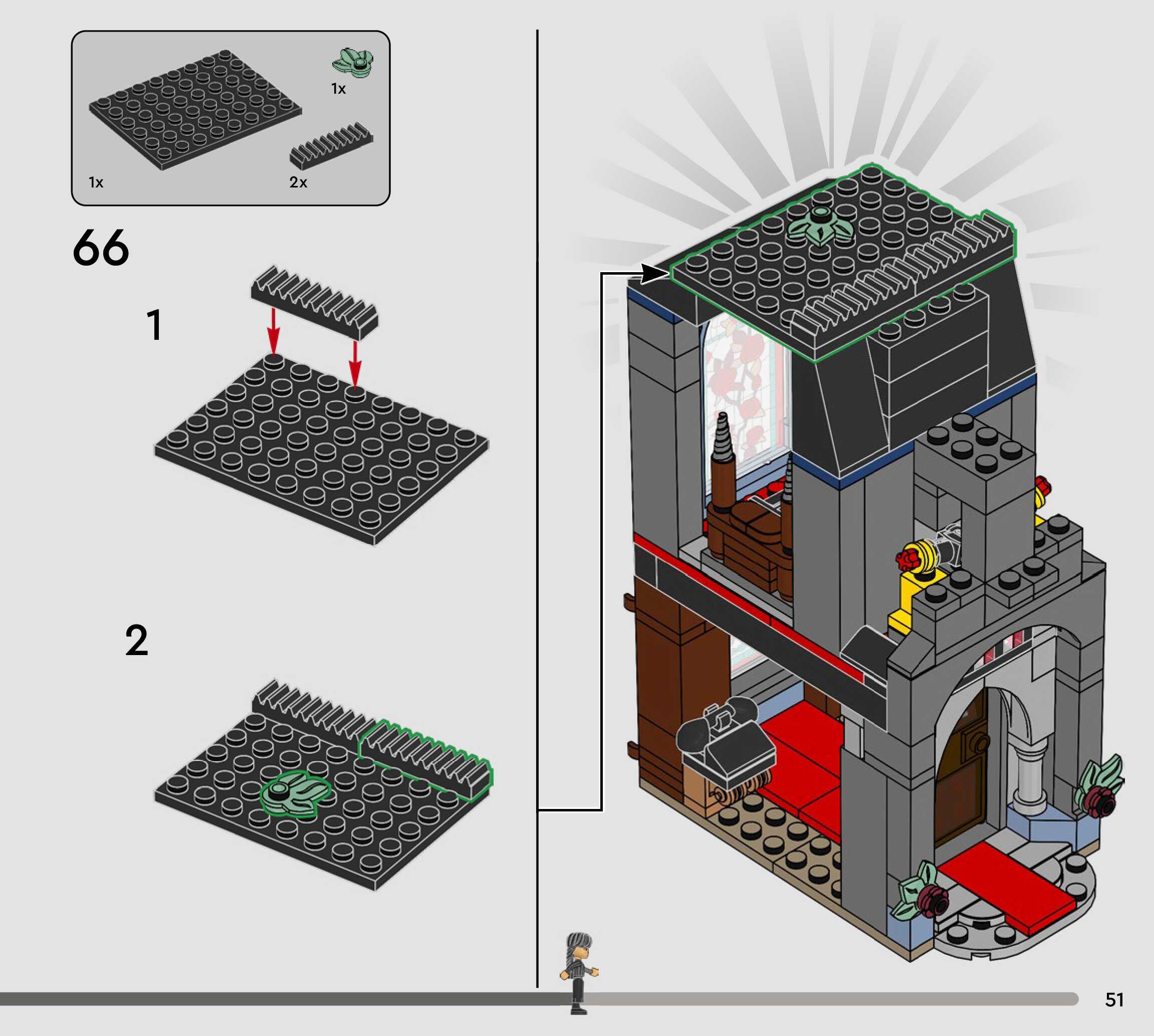 1x

1x

2x

66

1

2

51