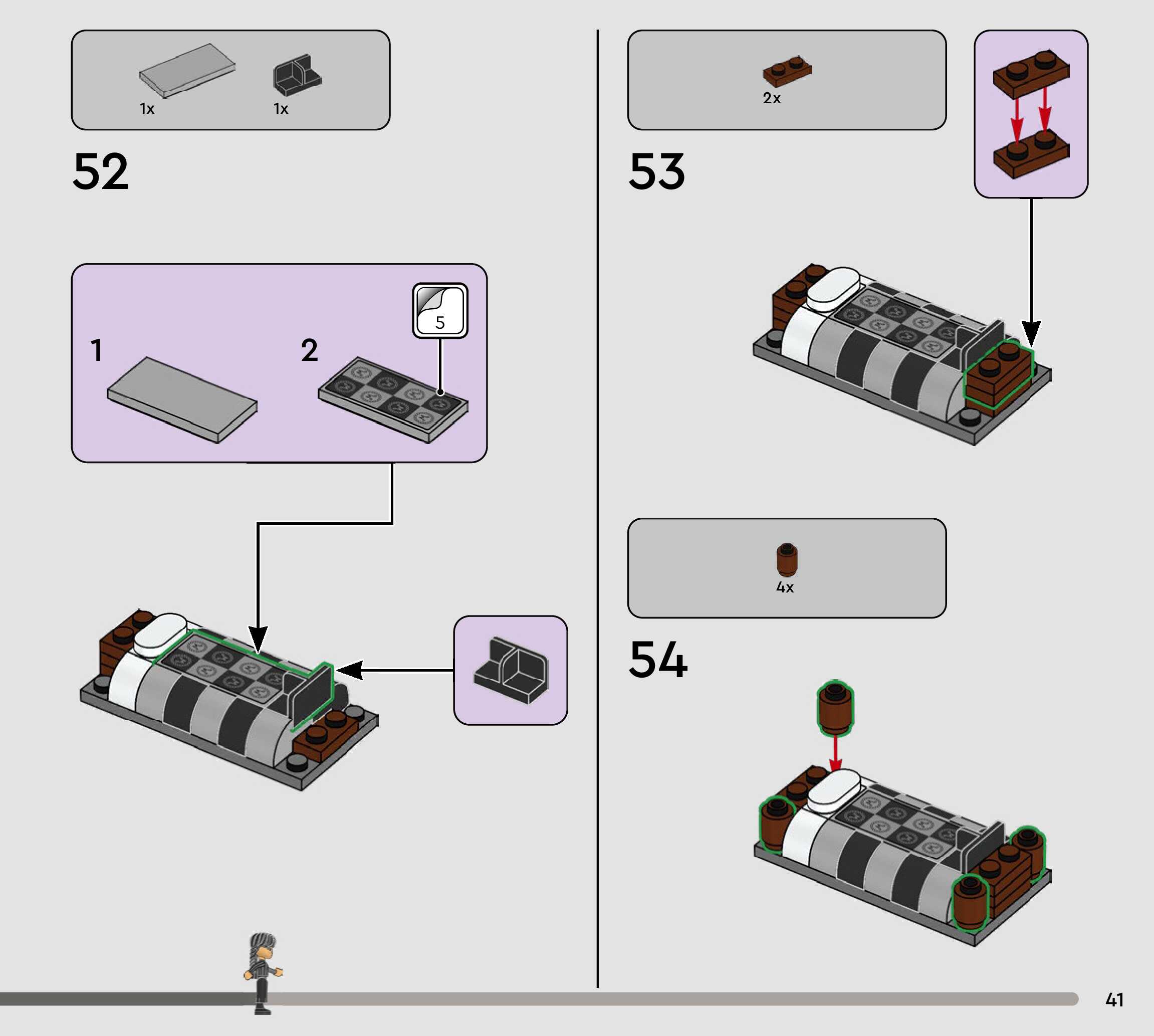 1x
1x

52

1
2
5

2x

53

4x

54

41