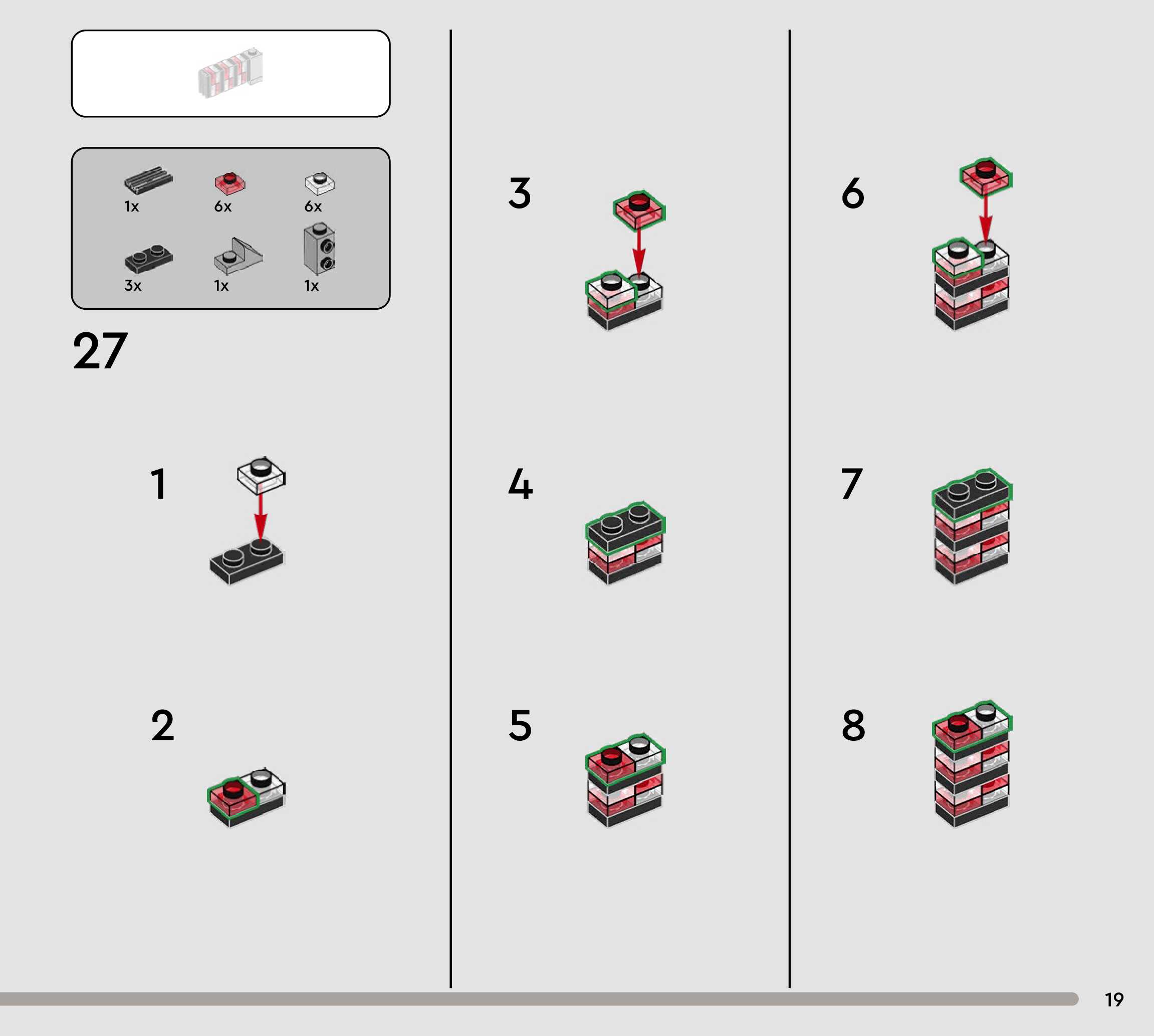 1x 6x 6x

3x 1x 1x

27

1

2

3

4

5

6

7

8

19