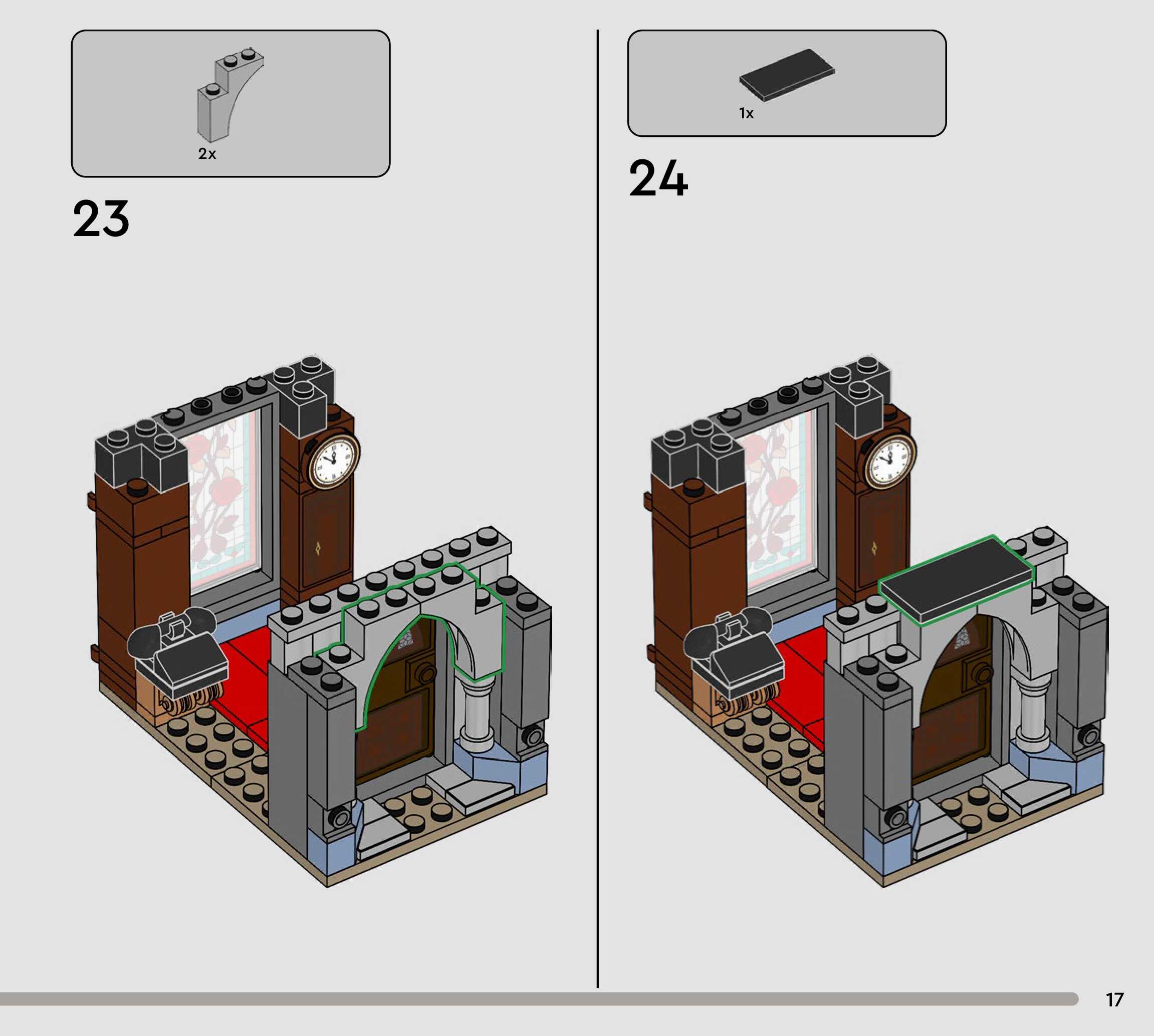 2x

23

1x

24

17