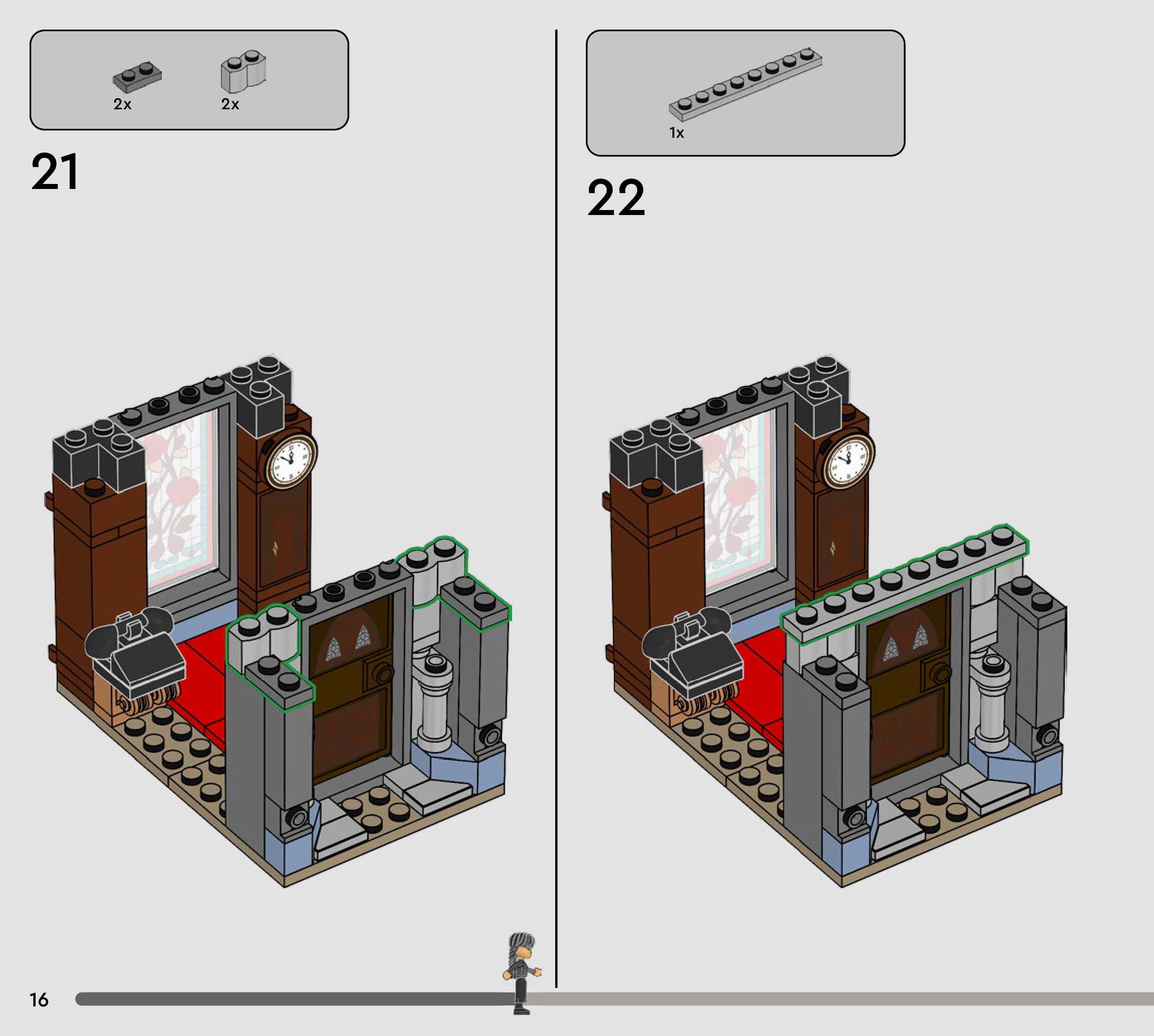 2x 2x

21

1x

22

16