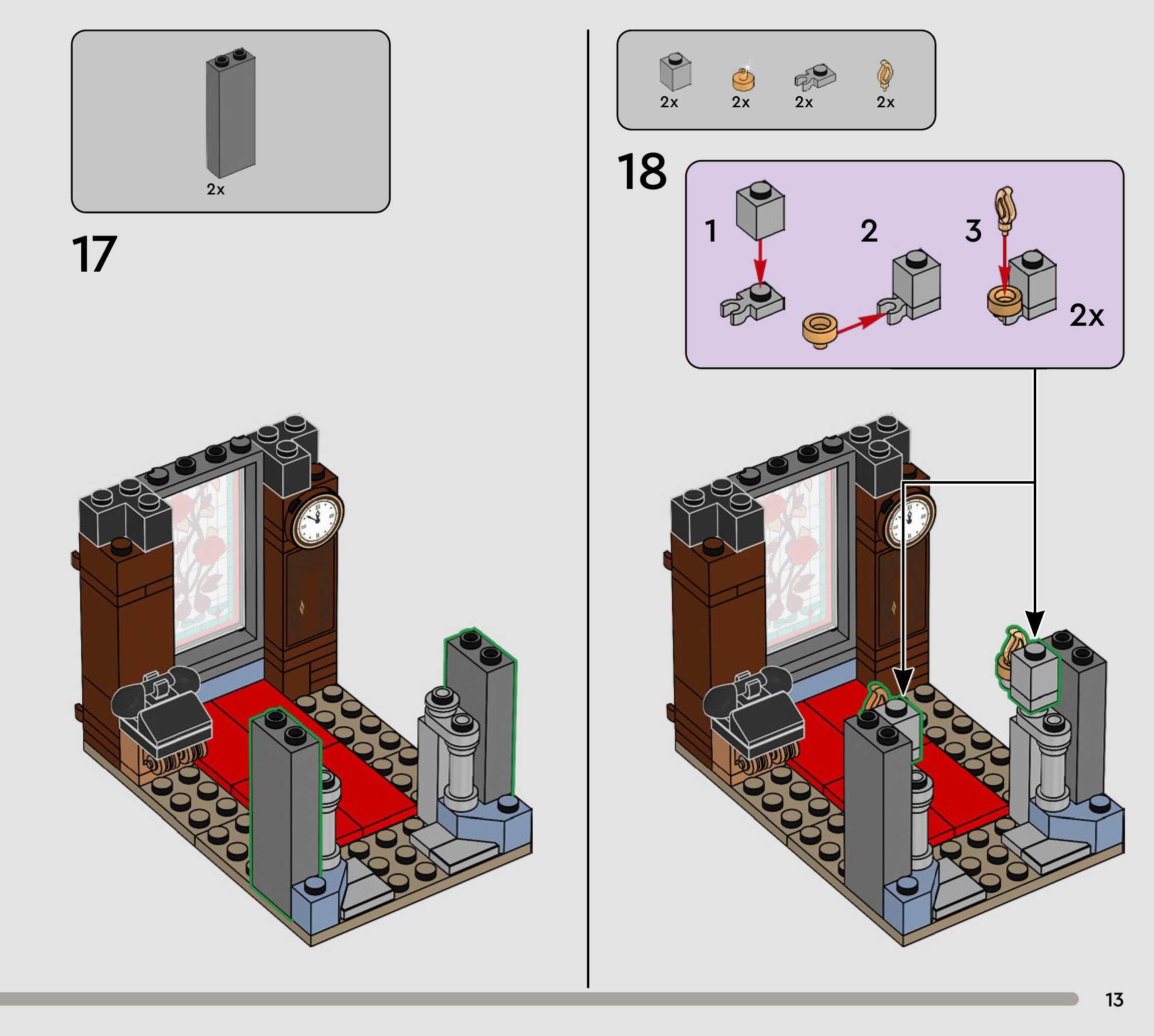 2x

17

2x 2x 2x 2x

18

1

2

3

2x

13