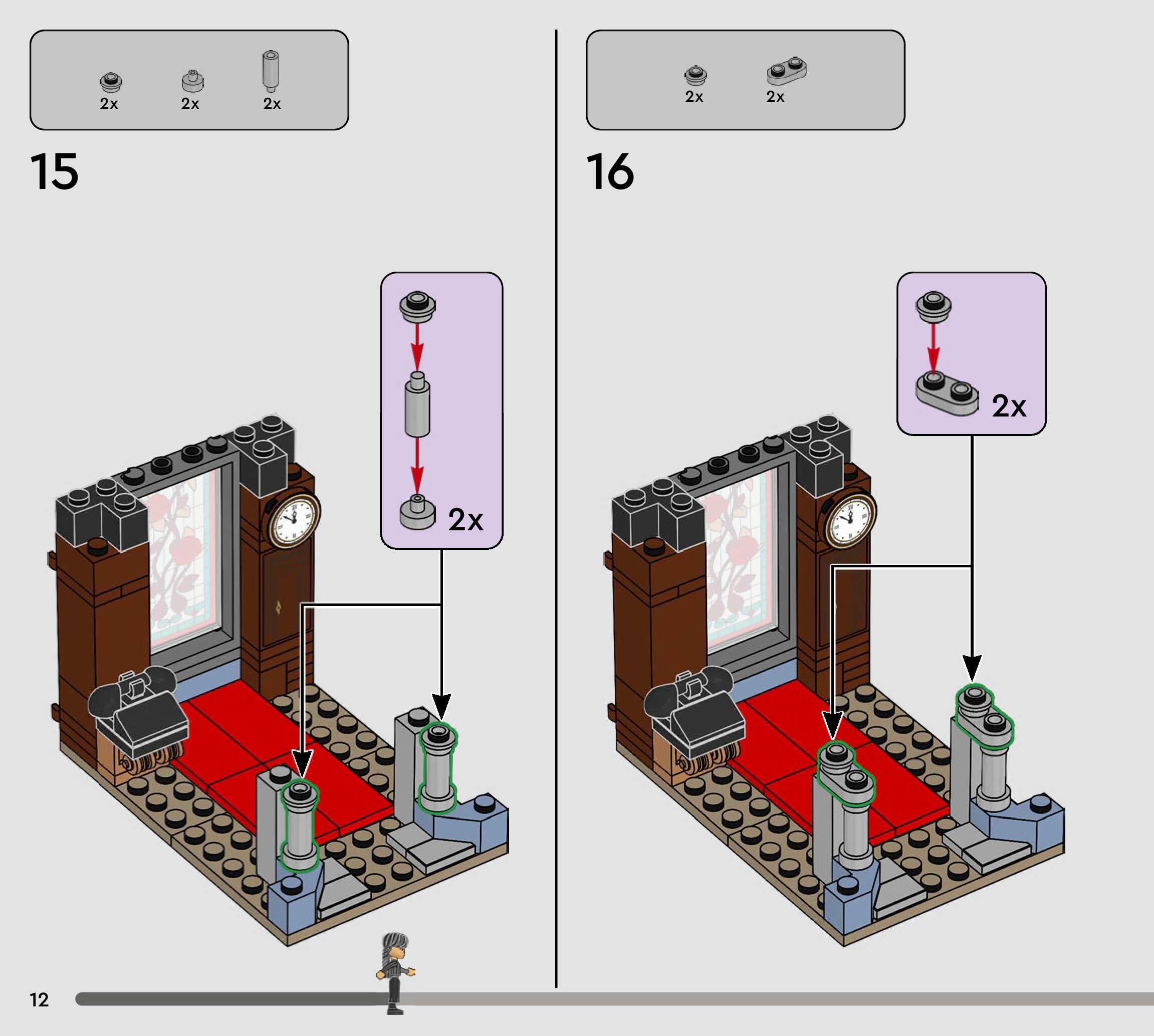 2x 2x 2x

15

2x

2x 2x

16

2x

12