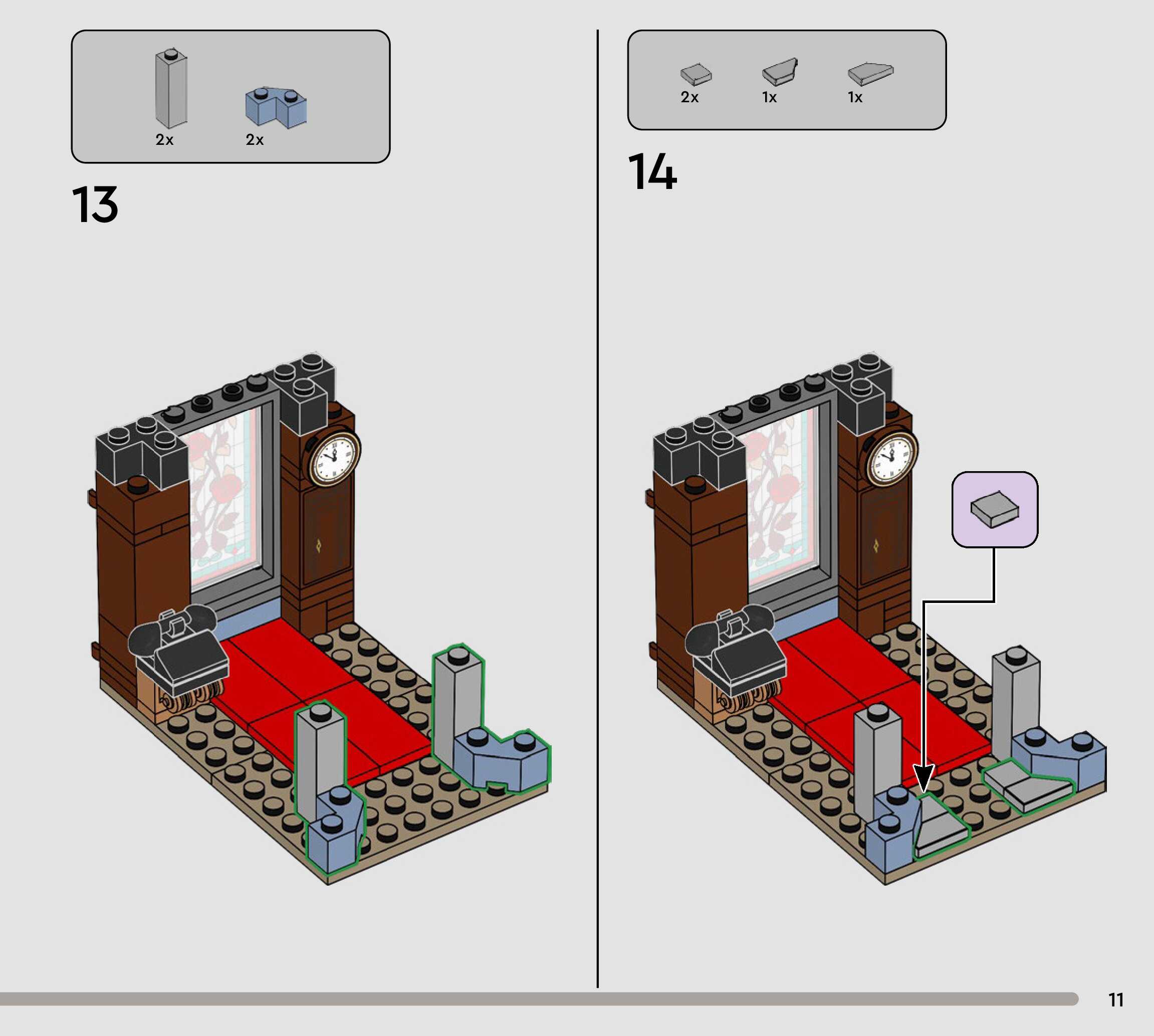 2x 2x

13

2x 1x 1x

14

11