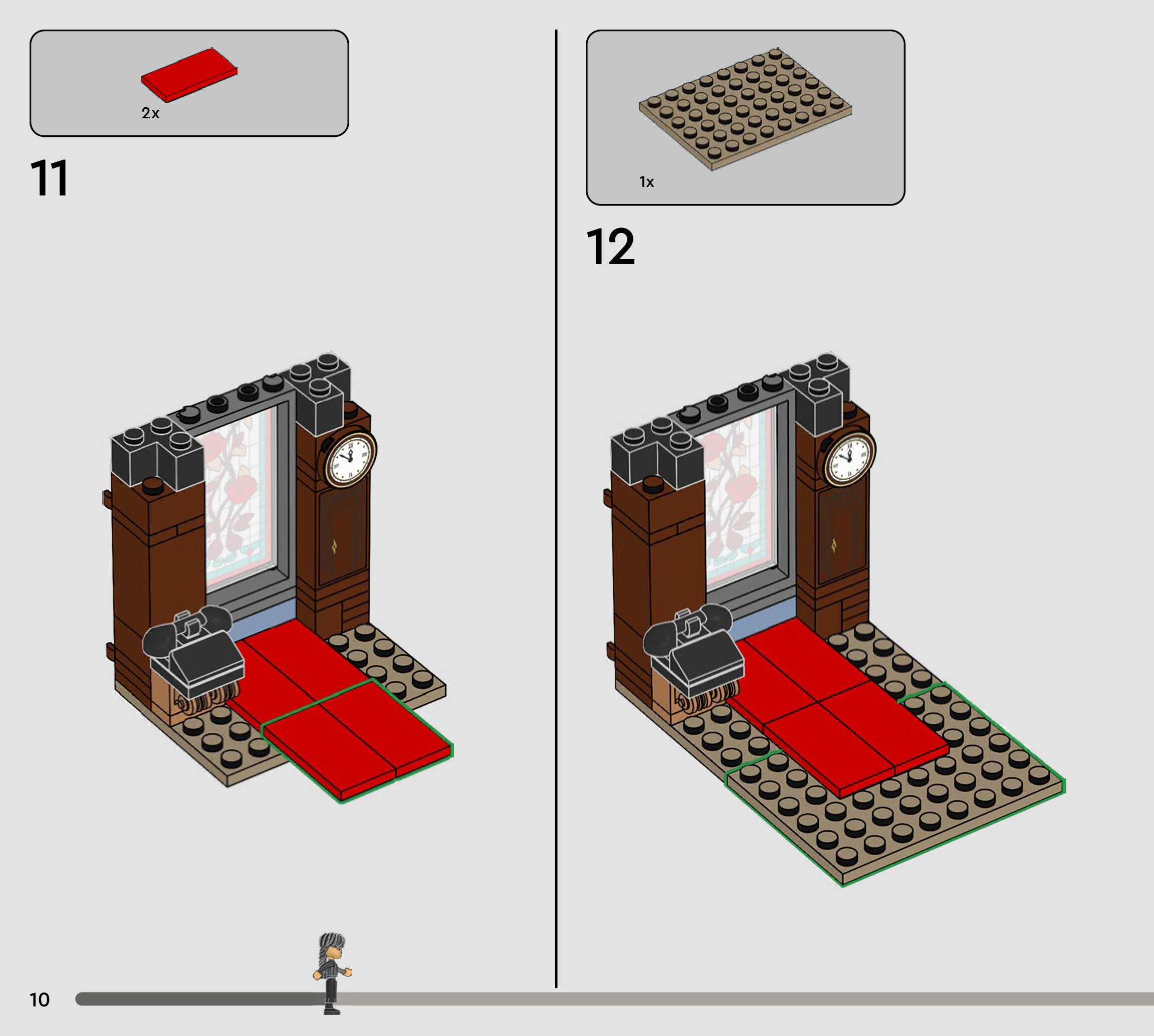 2x

11

1x

12

10