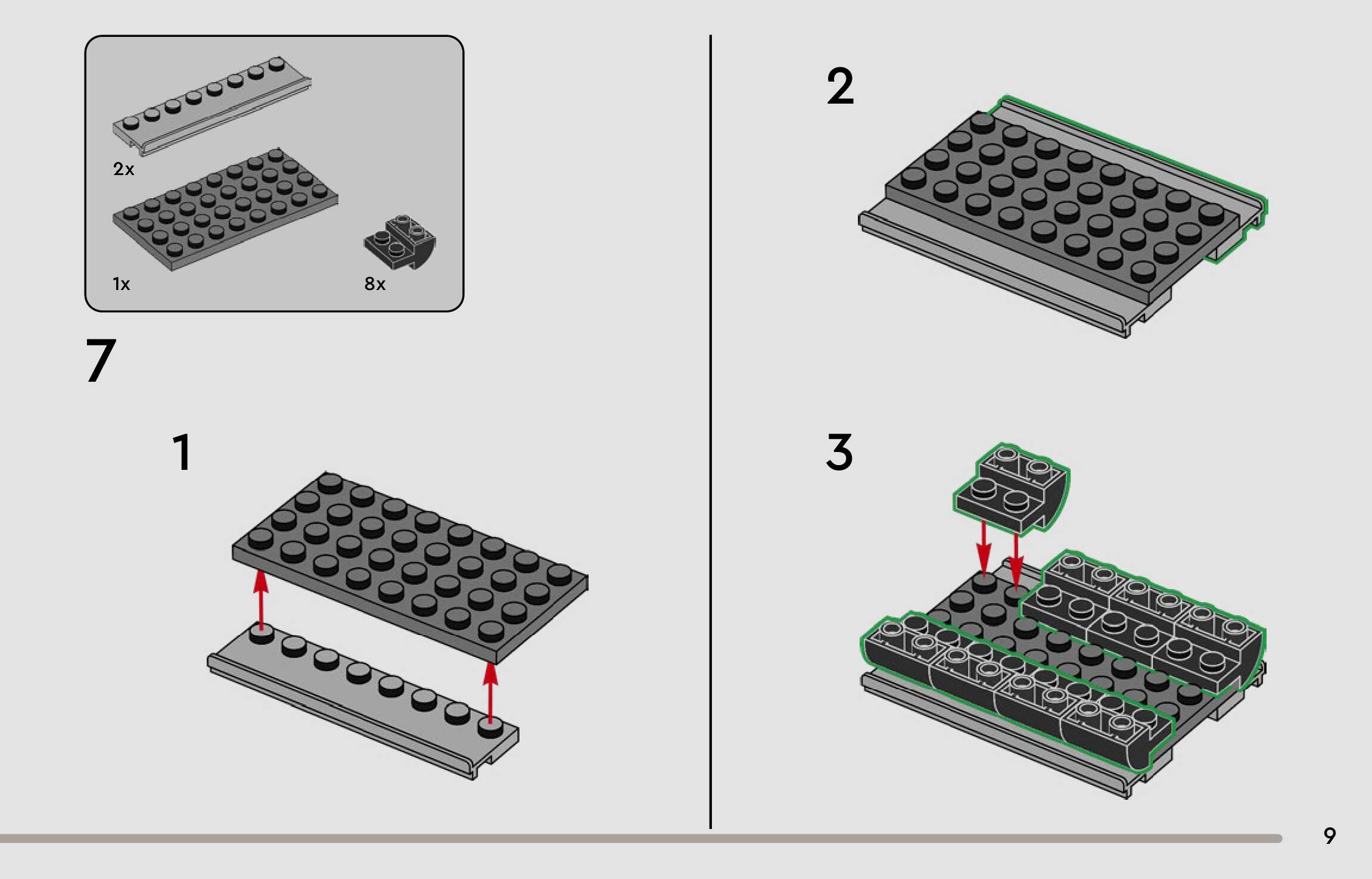 2x

1x

8x

7

1

2

3

9