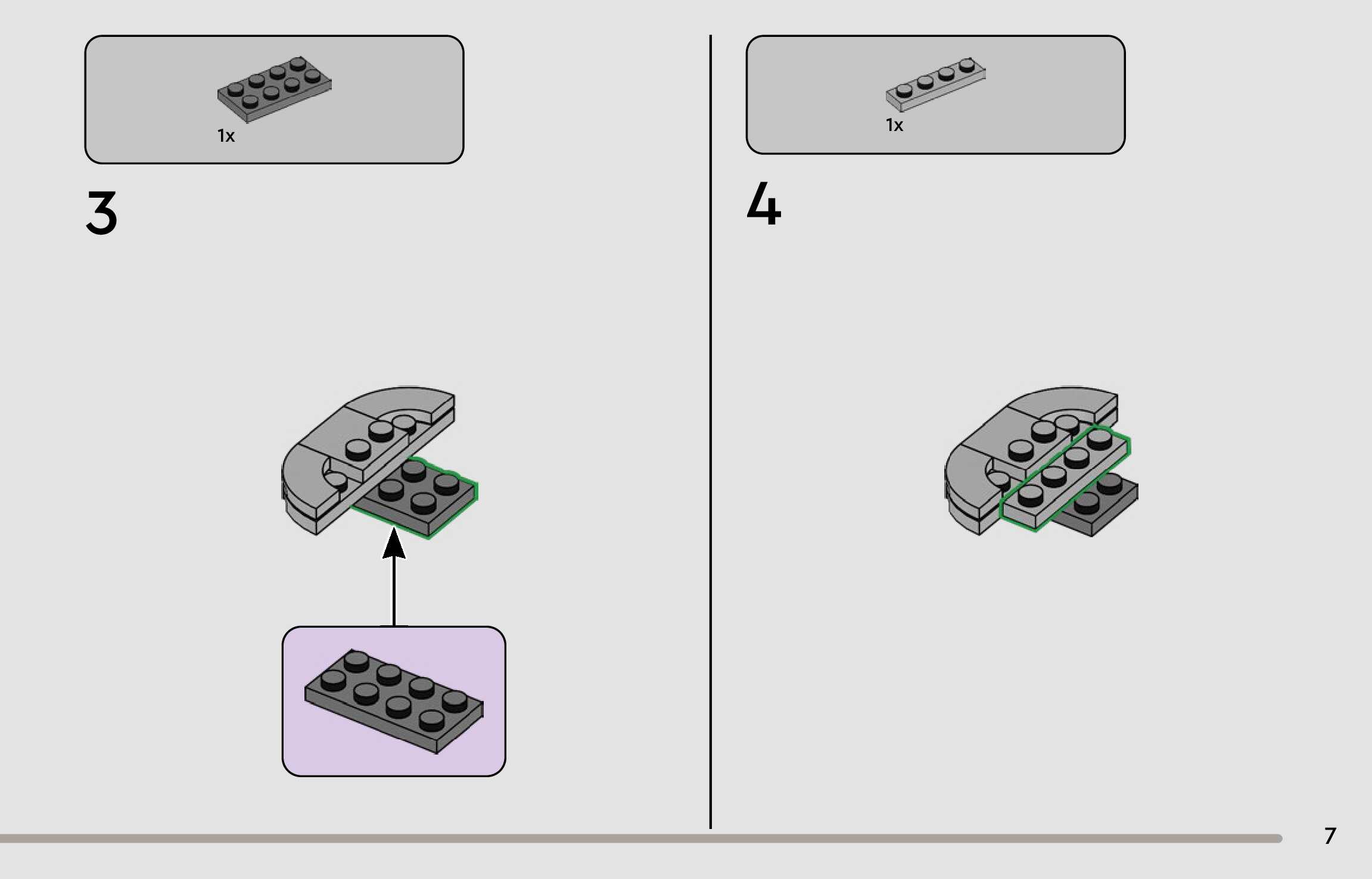 1x

3

1x

4

7