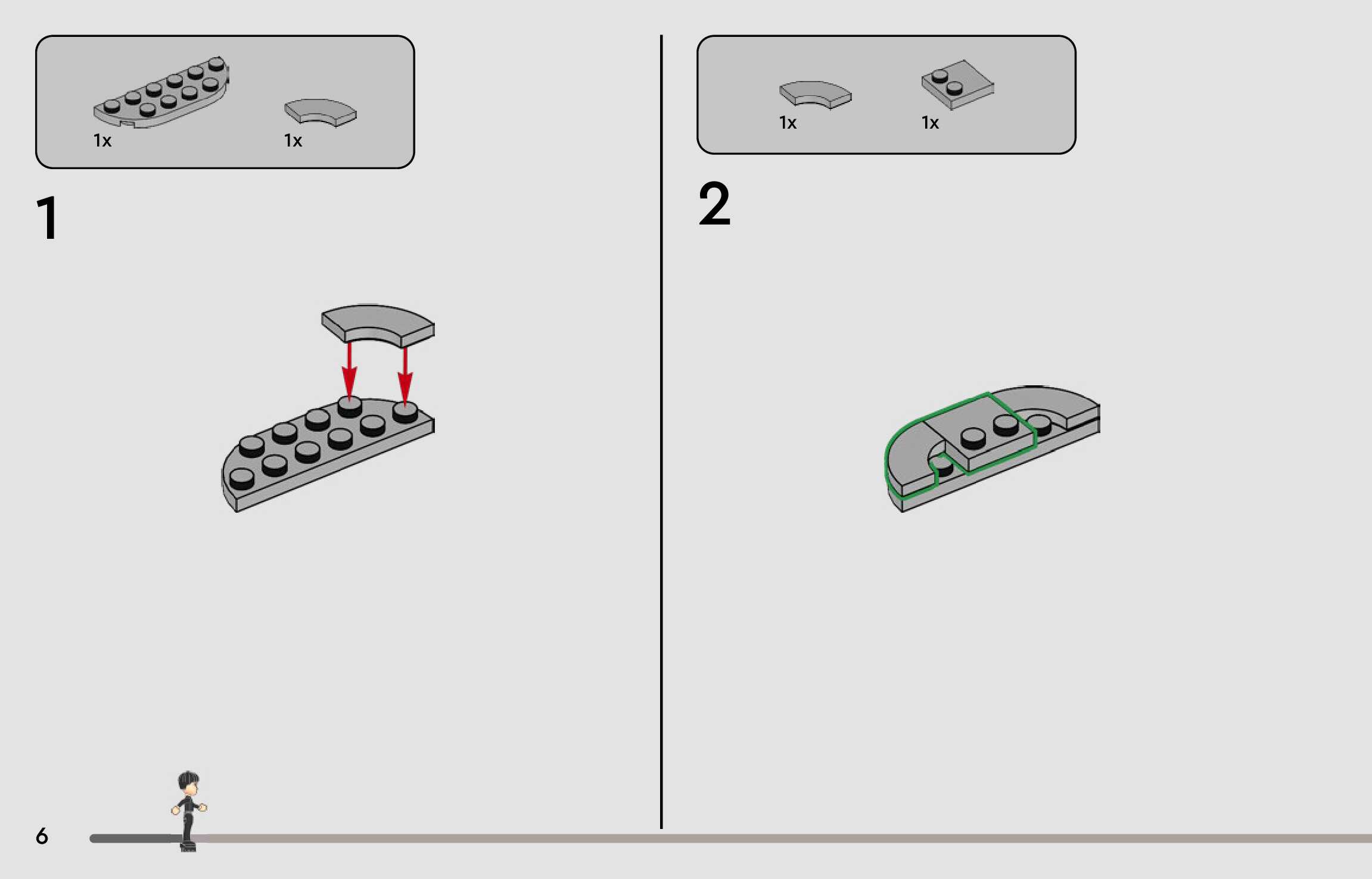 1x 1x

1

1x 1x

2

6