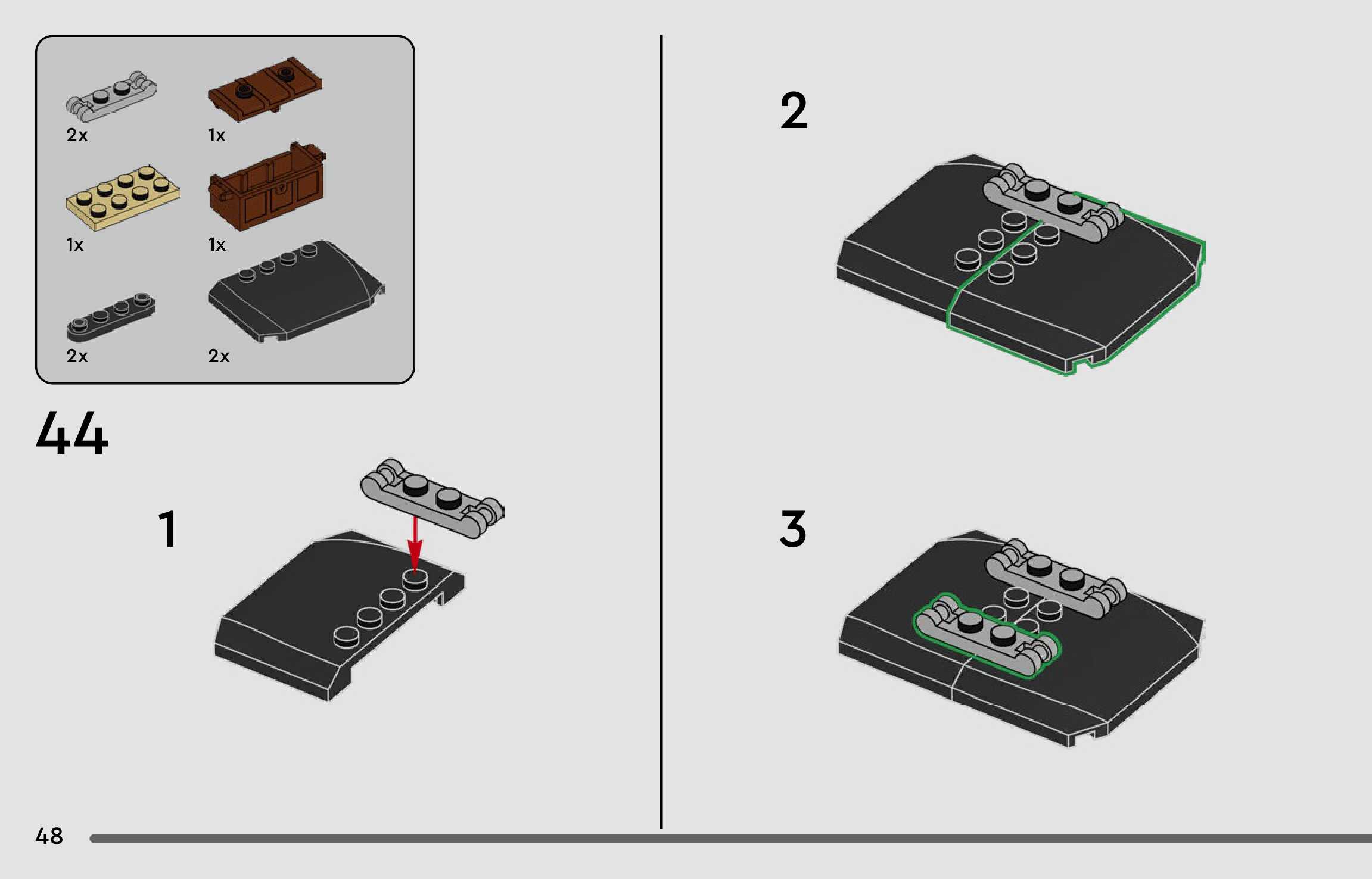 2x
1x
1x
1x
2x
2x

44

1

2

3

48