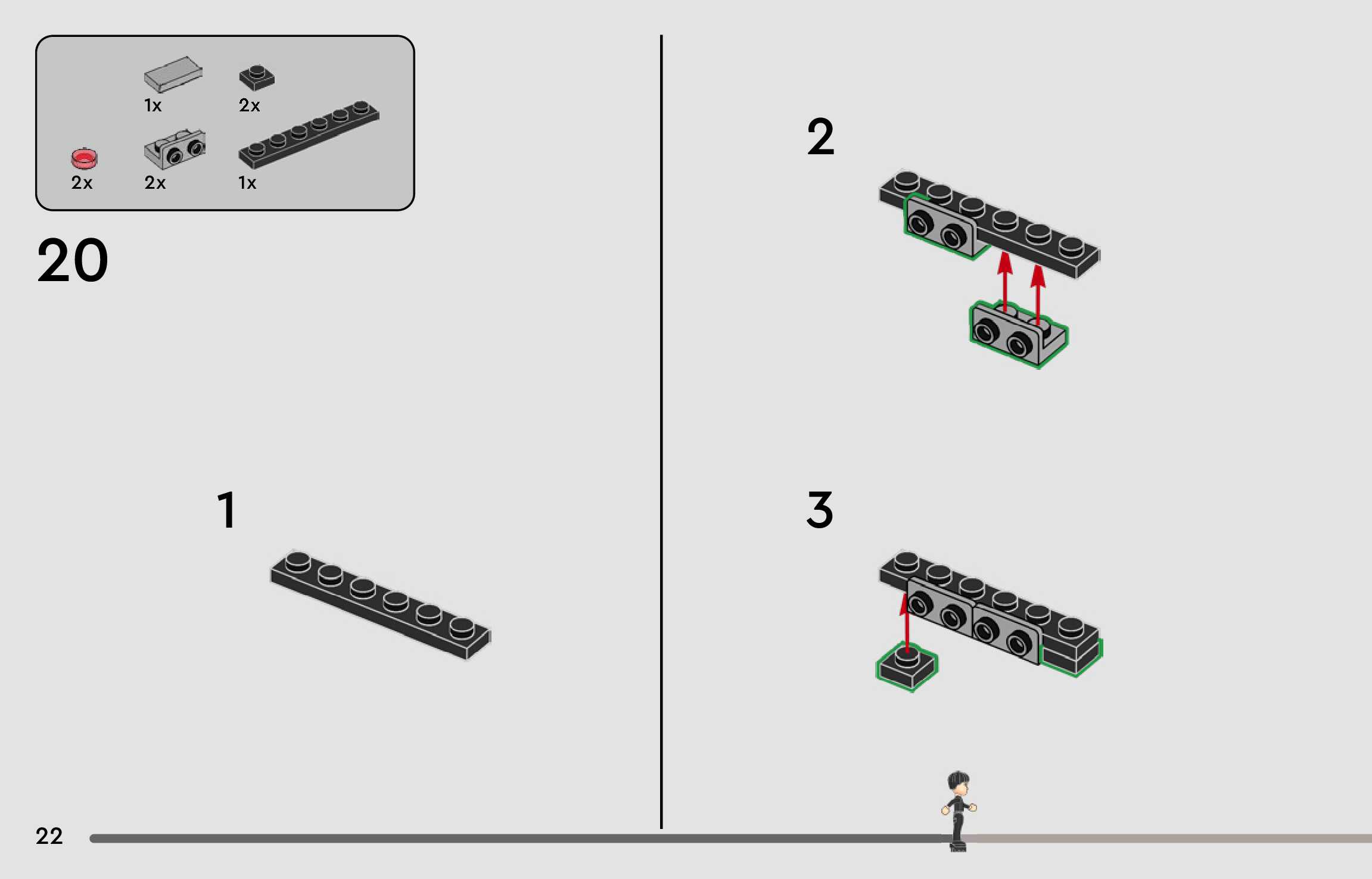 1x 2x
2x 2x 1x

20

1

2

3

22