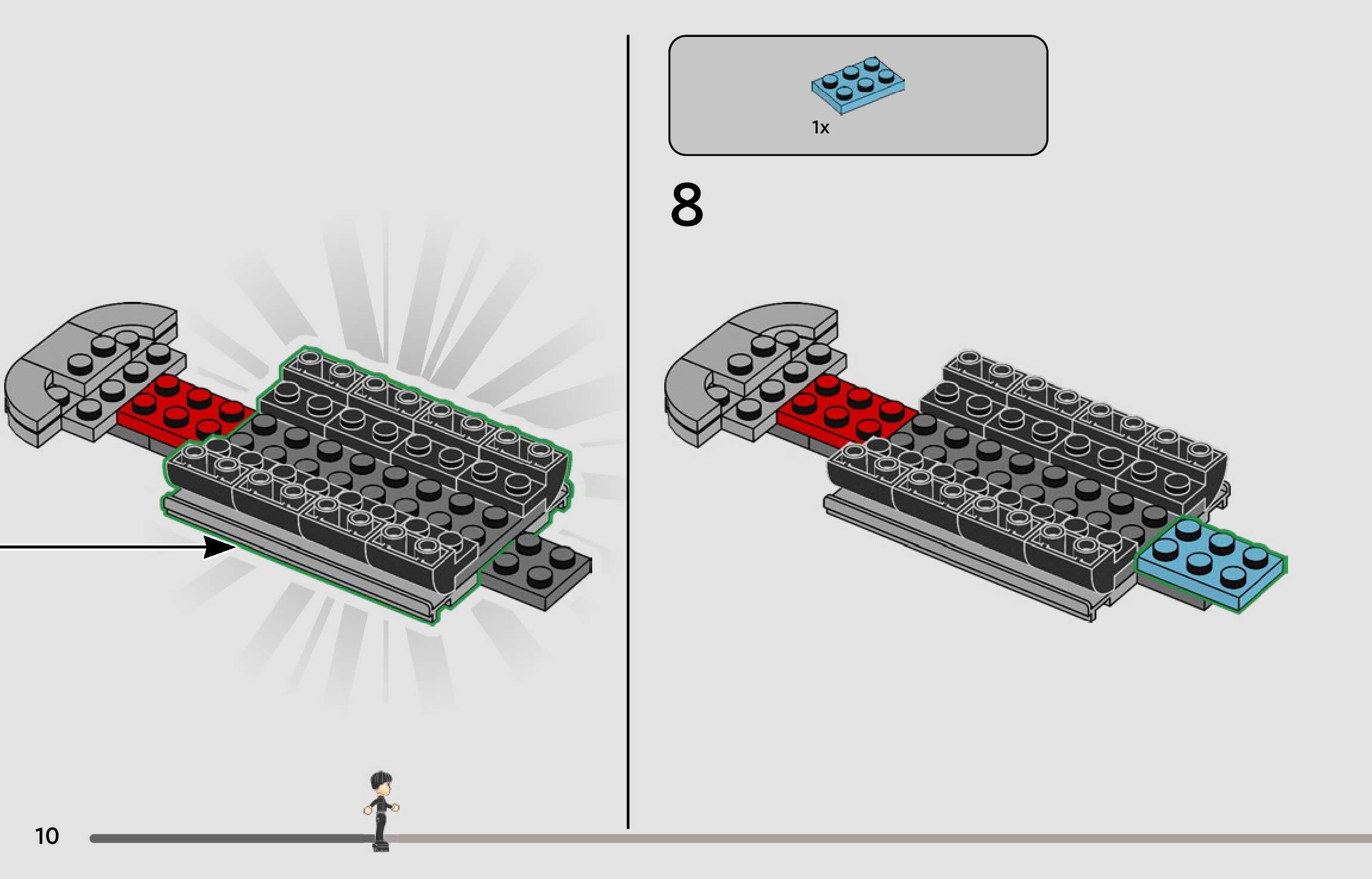 1x

8

10