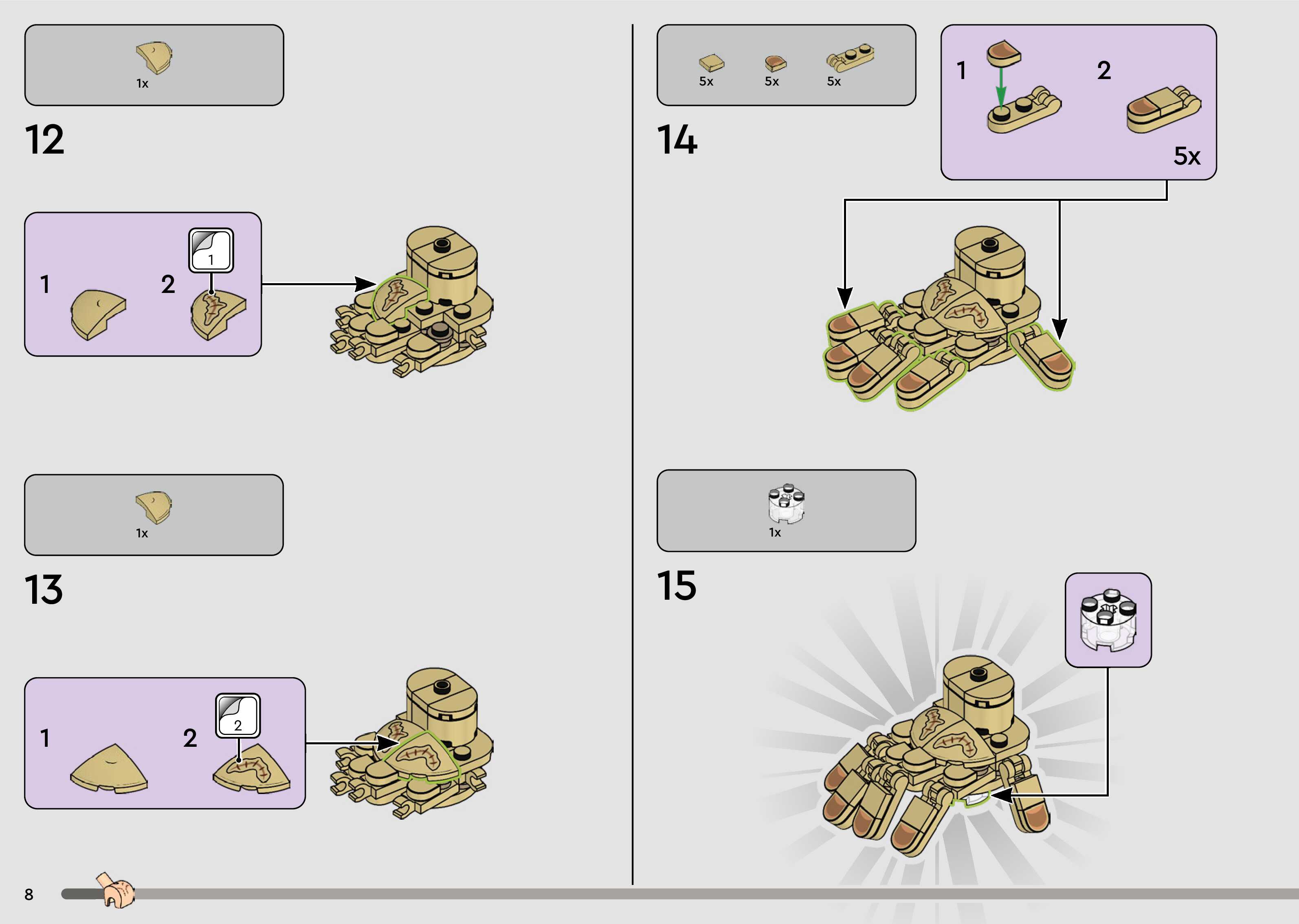 1x

12

1

2

1

1x

13

1

2

2

5x 5x 5x

14

1

2

5x

1x

15

8