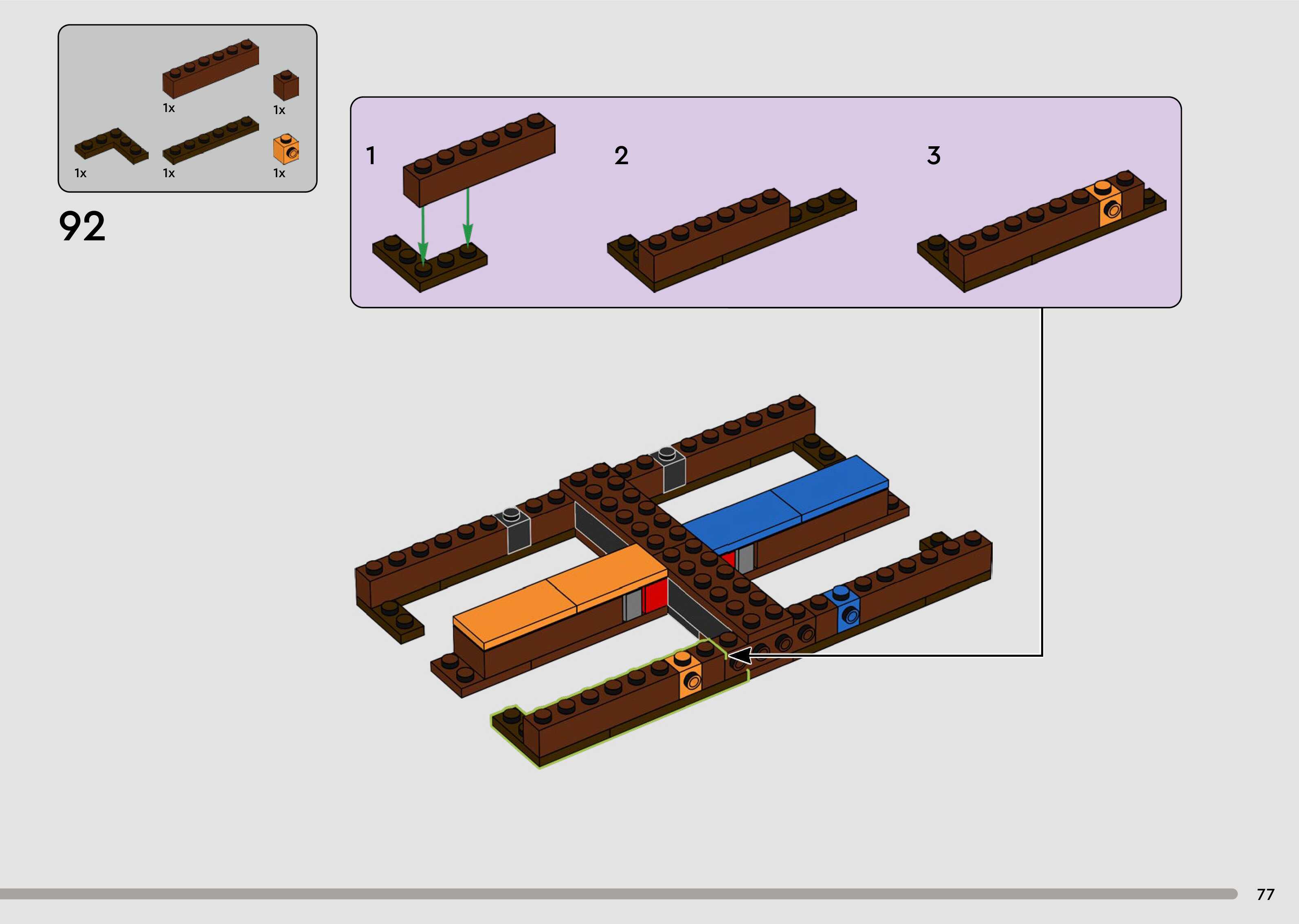 1x
1x
1x
1x
1x

92

1
2
3

77