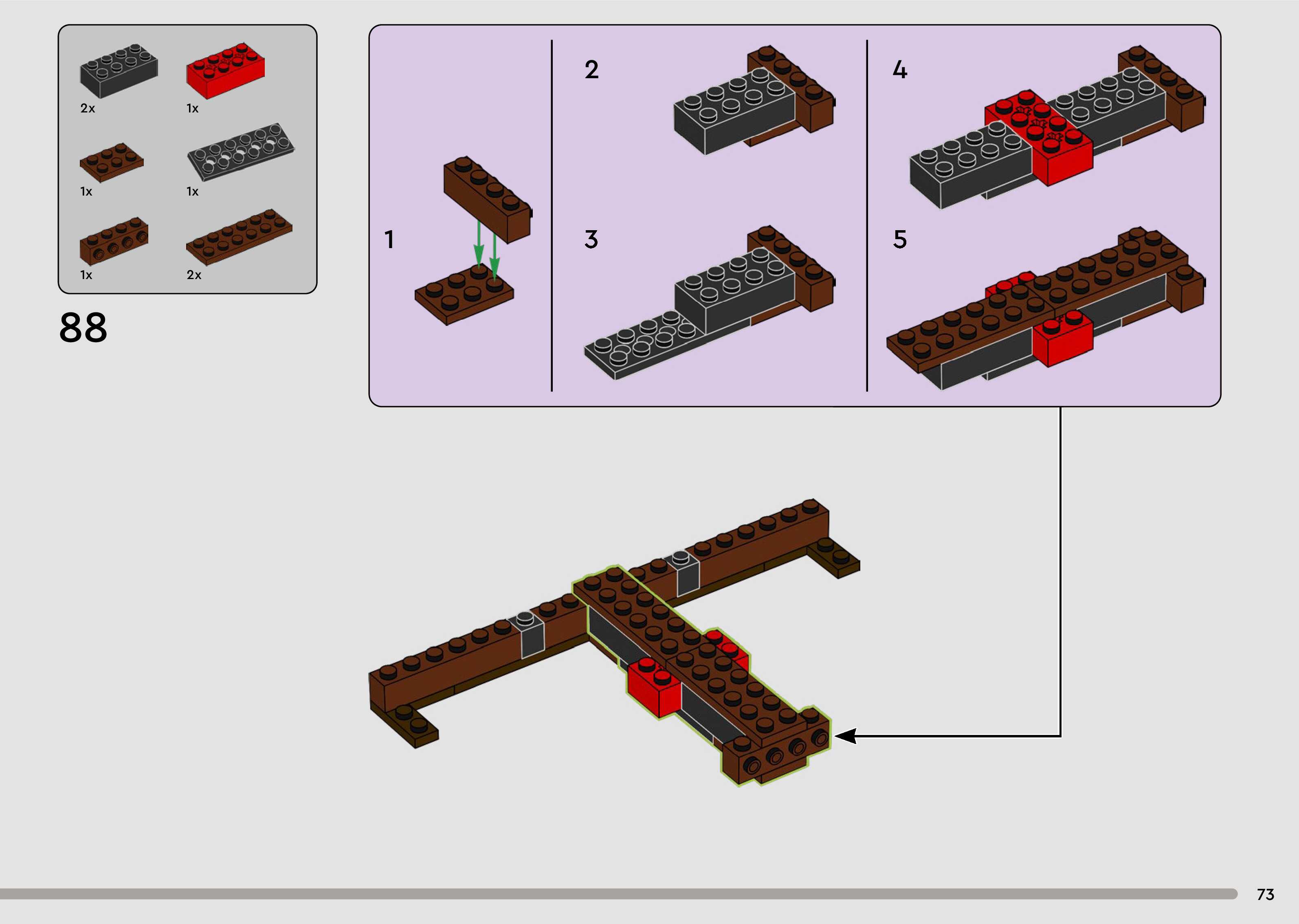 2x
1x
1x
1x
1x
2x

88

1
2
3
4
5

73