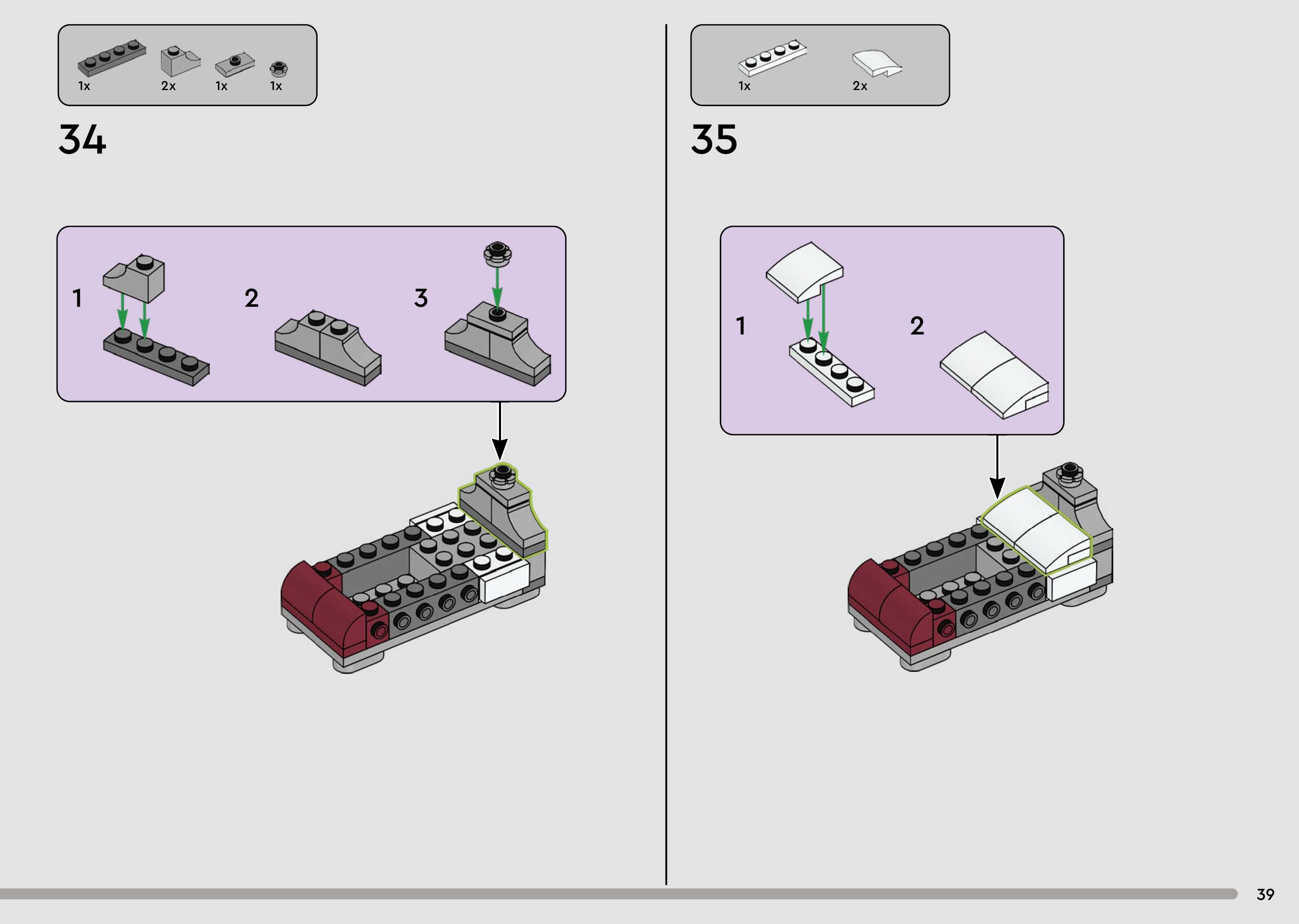 1x 2x 1x 1x

34

1

2

3

1x 2x

35

1

2

39