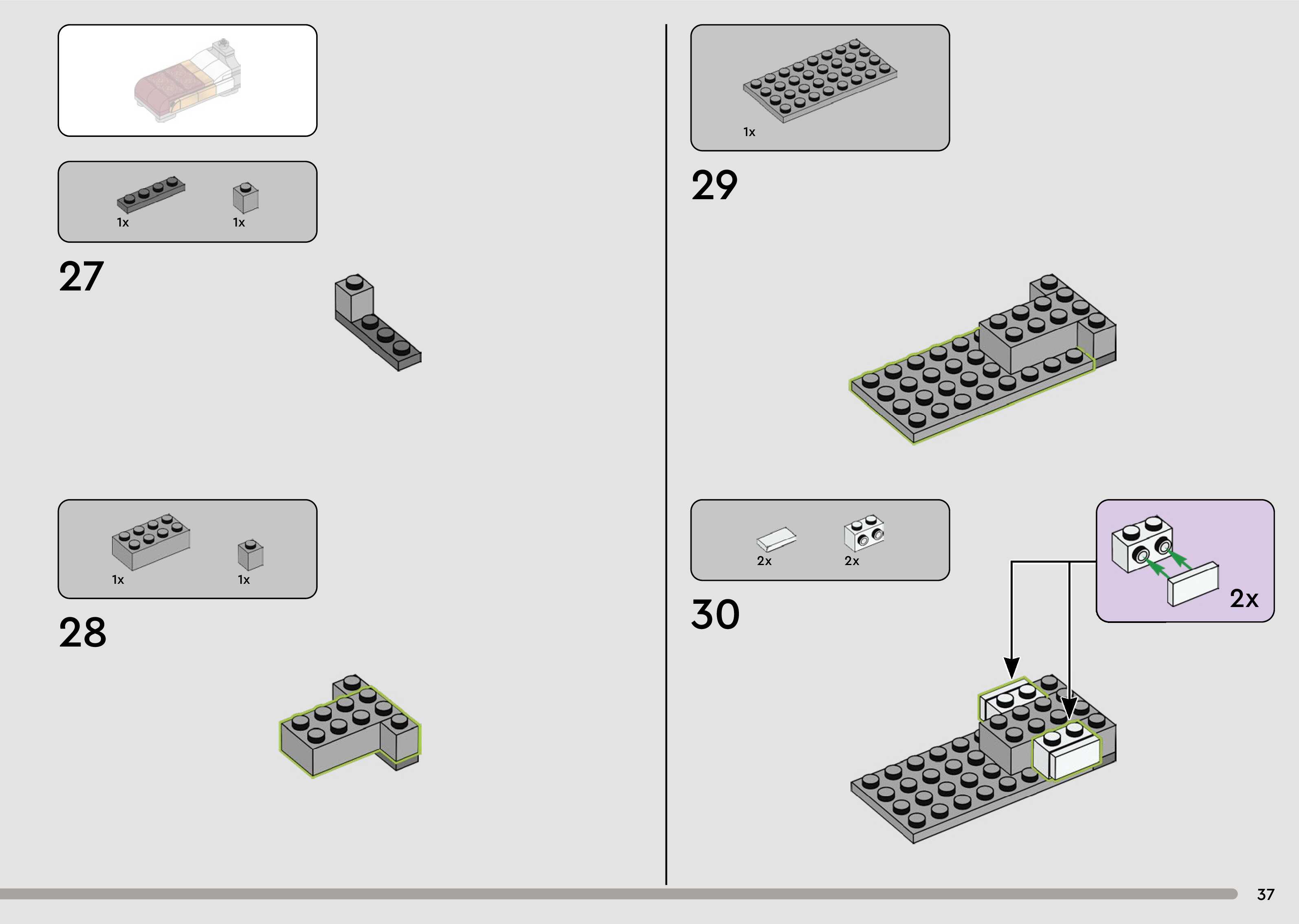 1x

1x

27

1x

1x

28

1x

29

2x

2x

30

2x

37