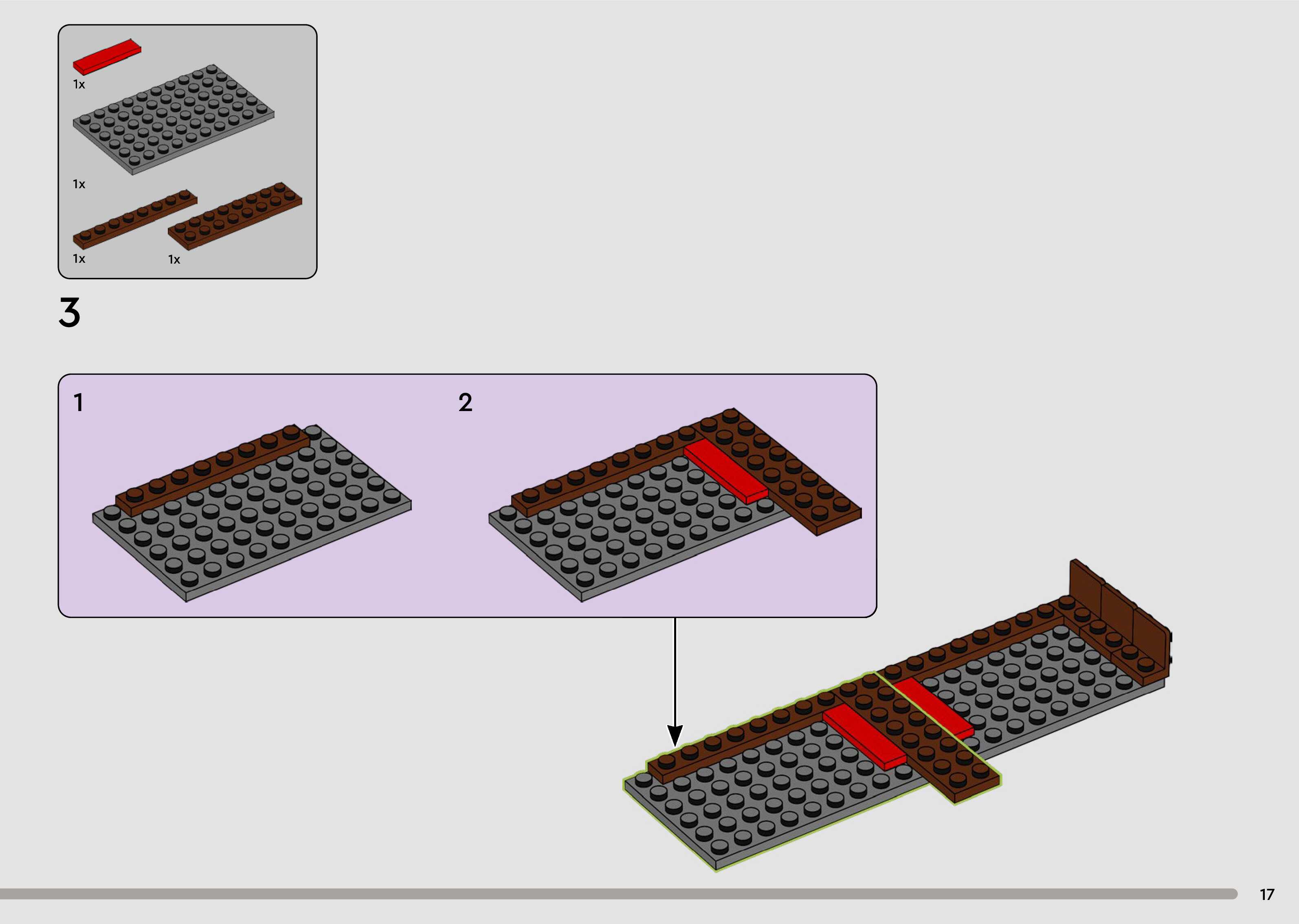 1x

1x

1x

1x

3

1

2

17