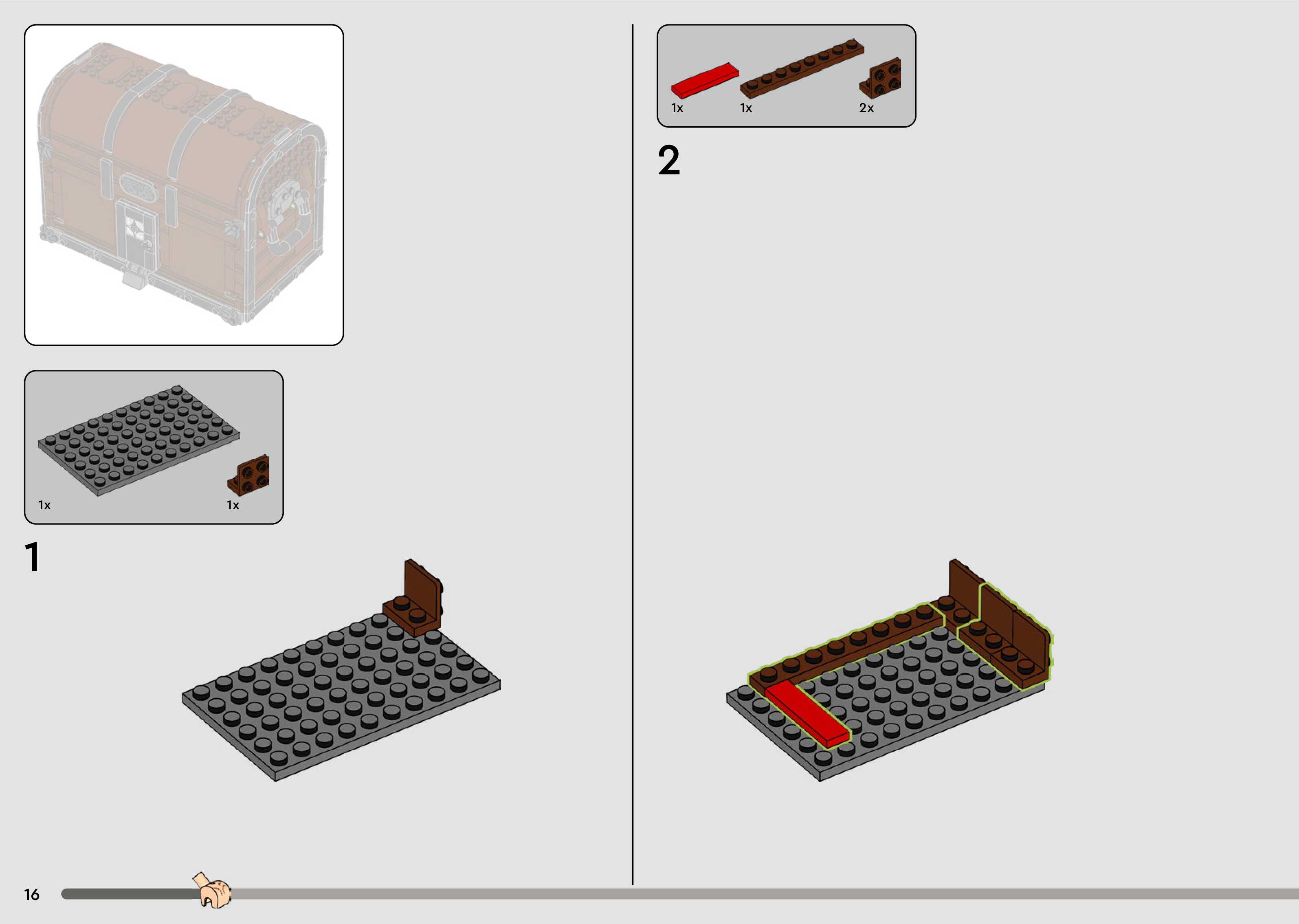 1x

1x

1

1x

1x

2x

2

16