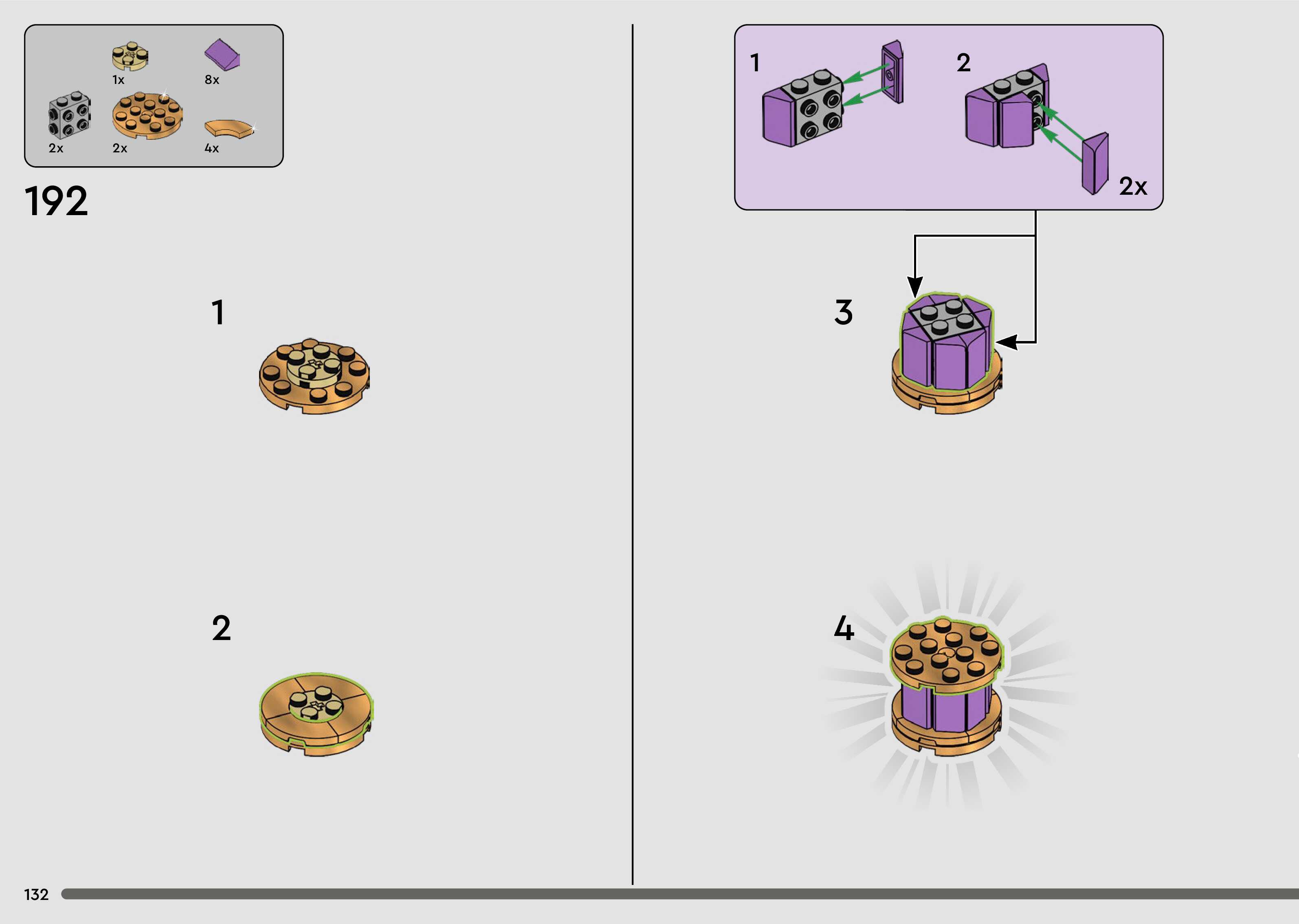 1x
8x
2x
2x
4x

192

1

2

1

2

2x

3

4

132