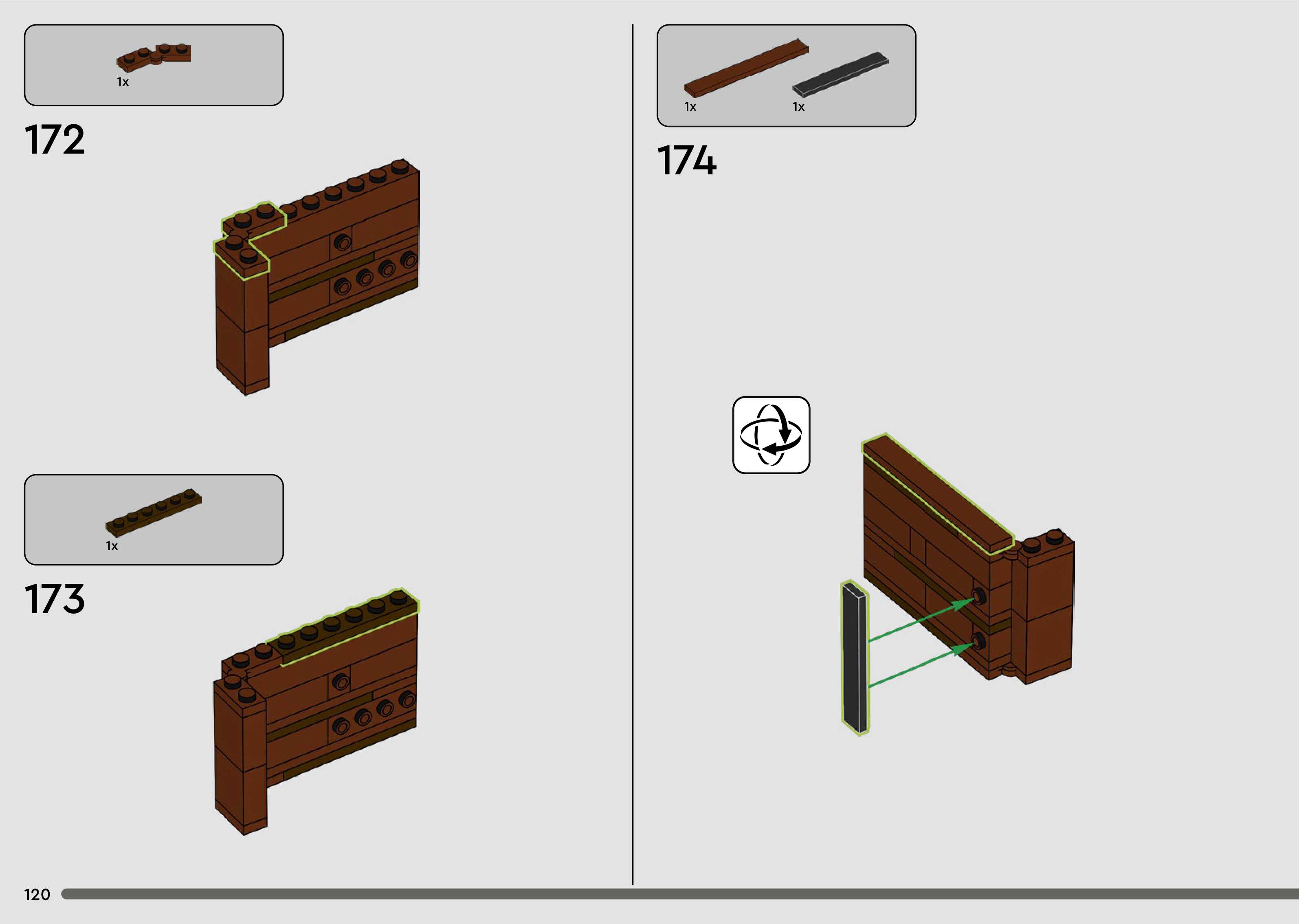 1x

172

1x

173

1x 1x

174

120