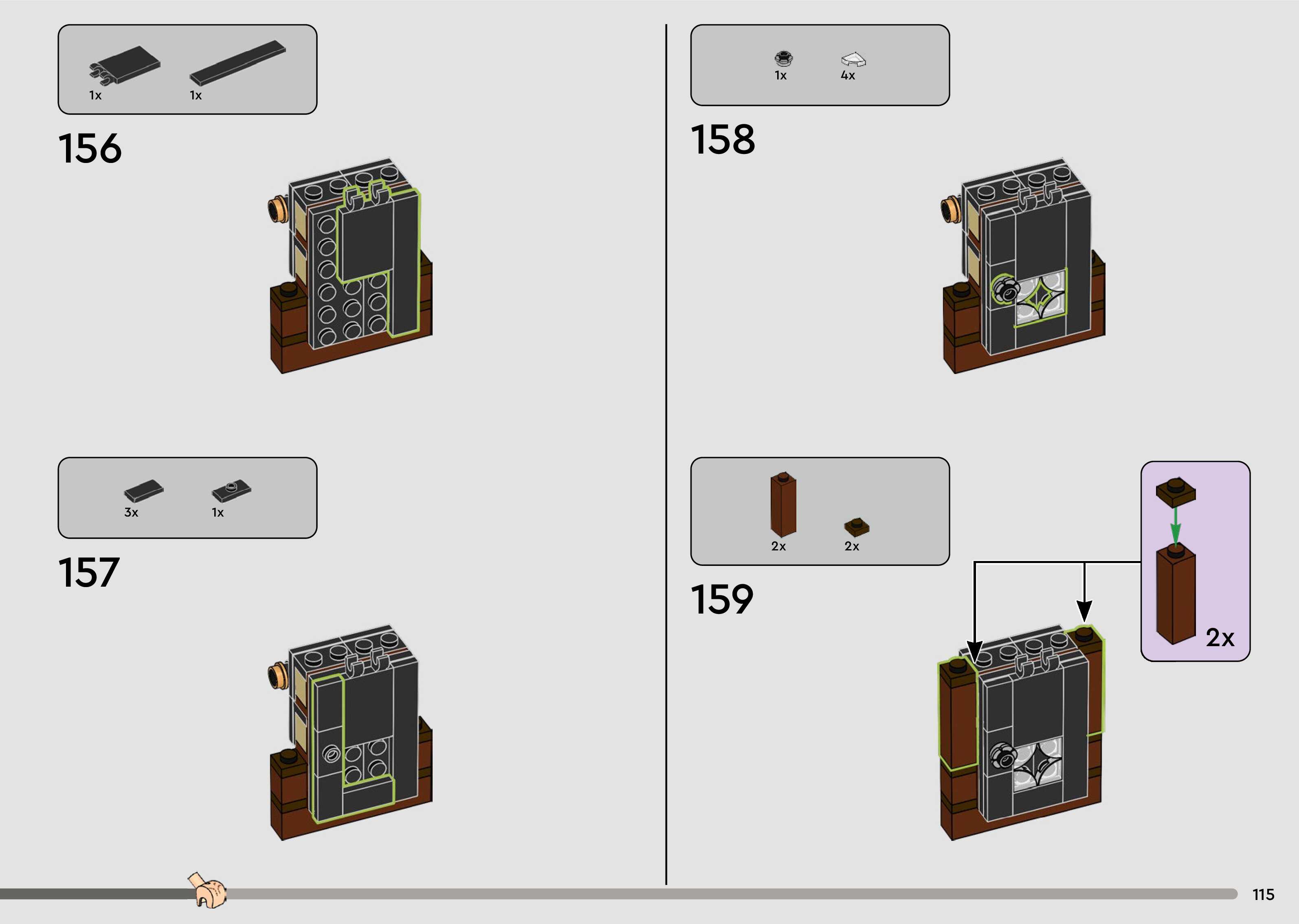 1x 1x

156

3x 1x

157

1x 4x

158

2x 2x

159

2x

115