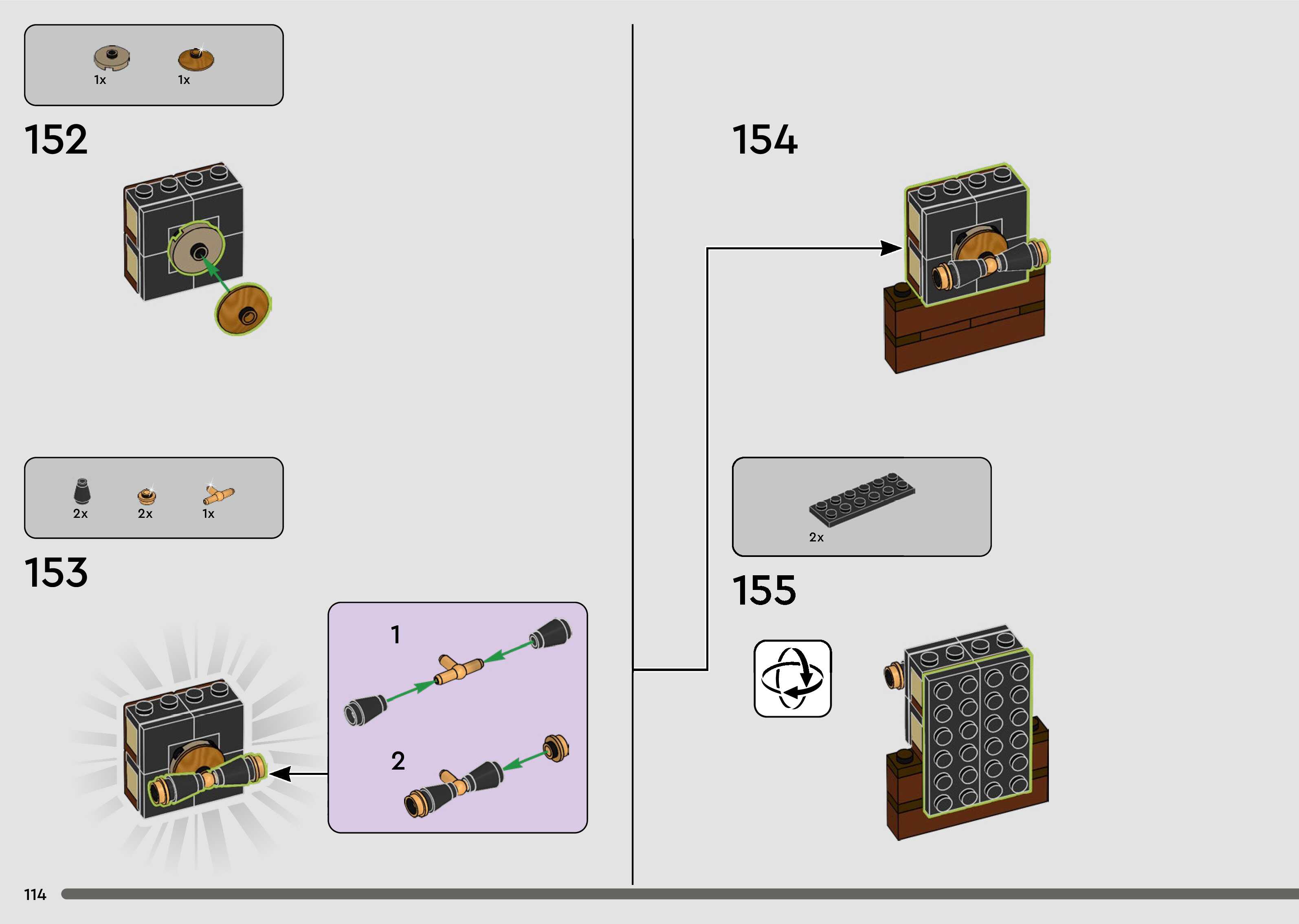 1x 1x

152

2x 2x 1x

153

1

2

154

2x

155

114