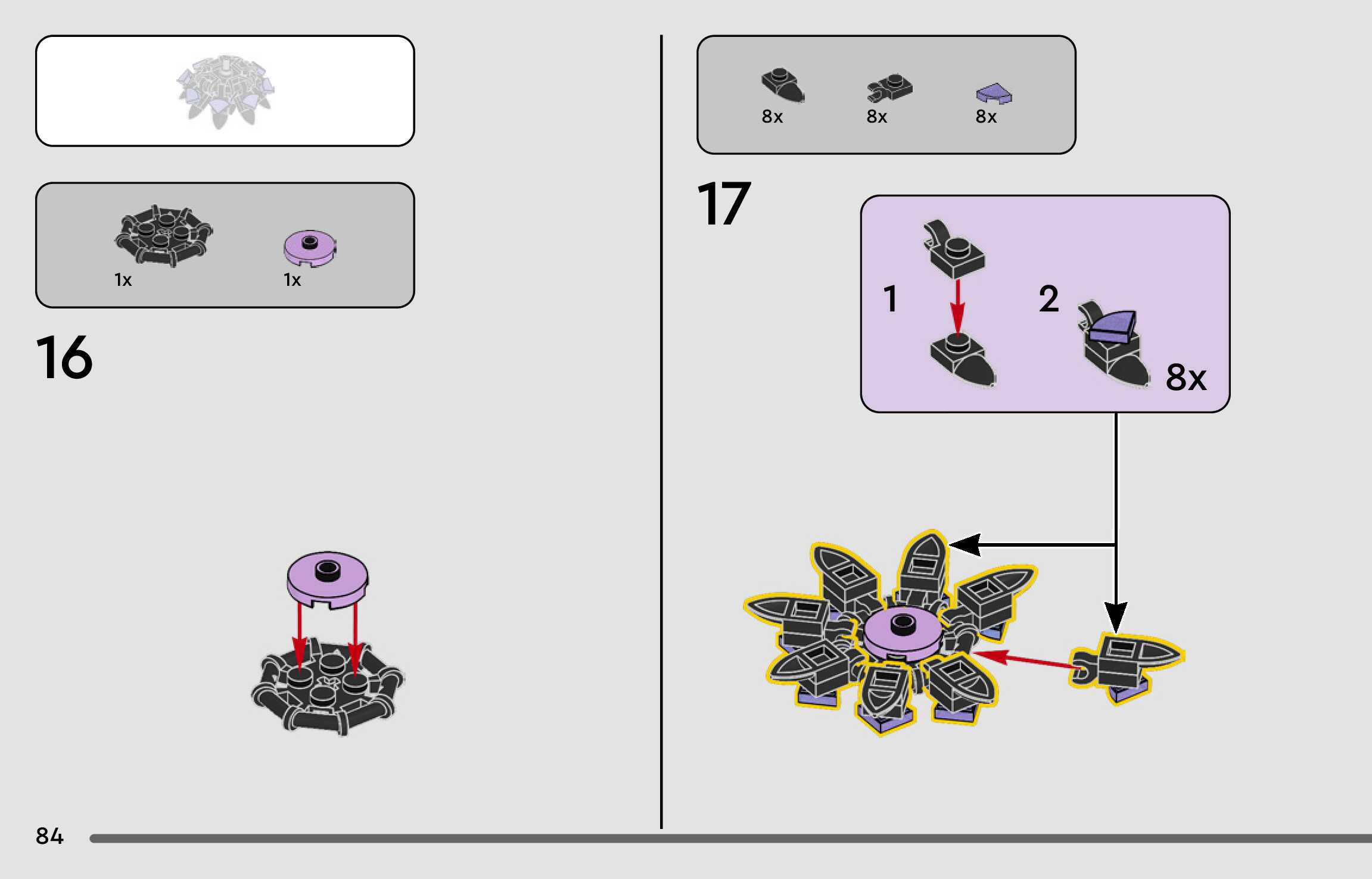 1x
1x

16

8x
8x
8x

17

1
2
8x

84