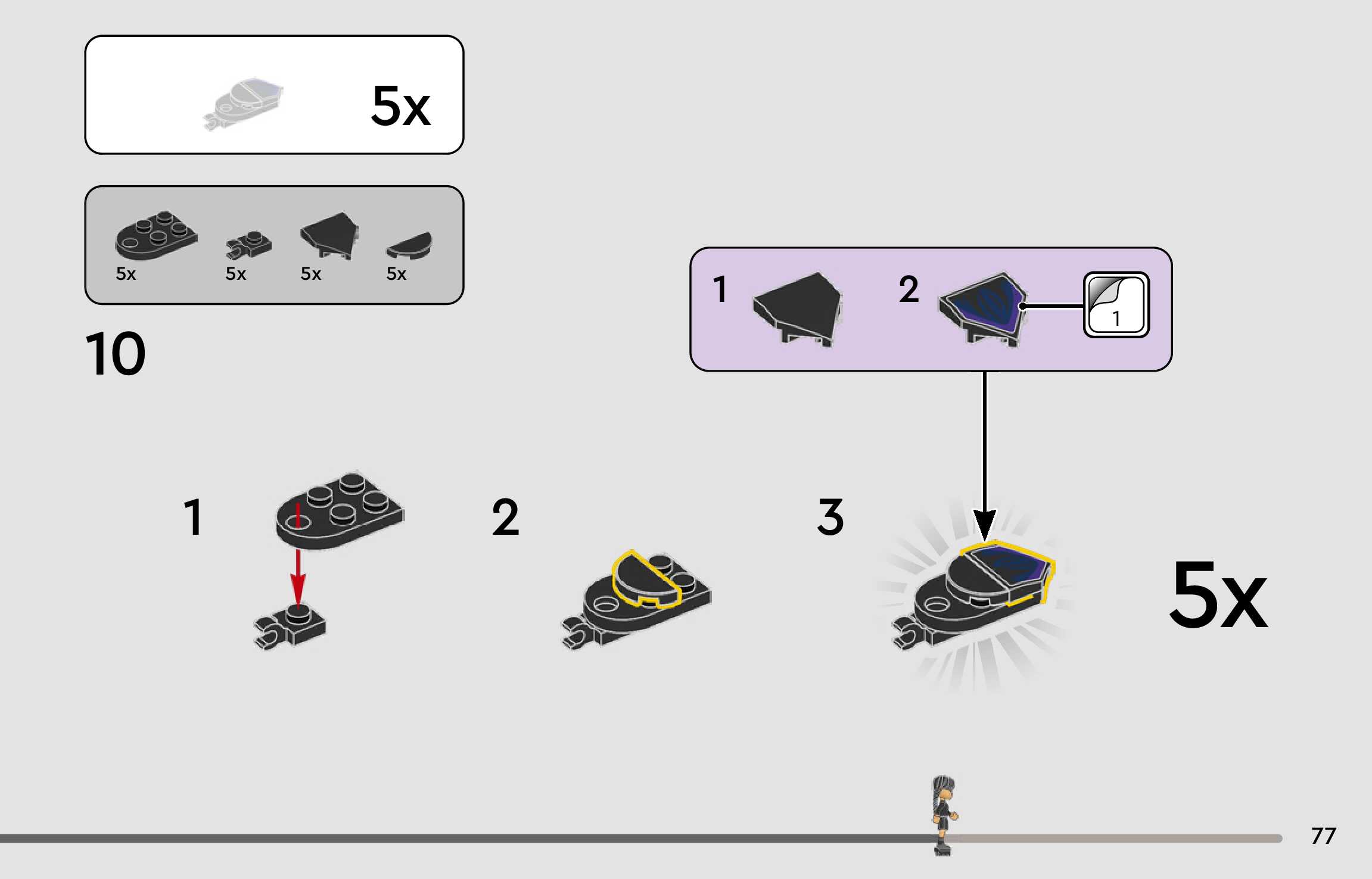 5x

5x 5x 5x 5x

10

1 2 1

1

2

3

5x

77