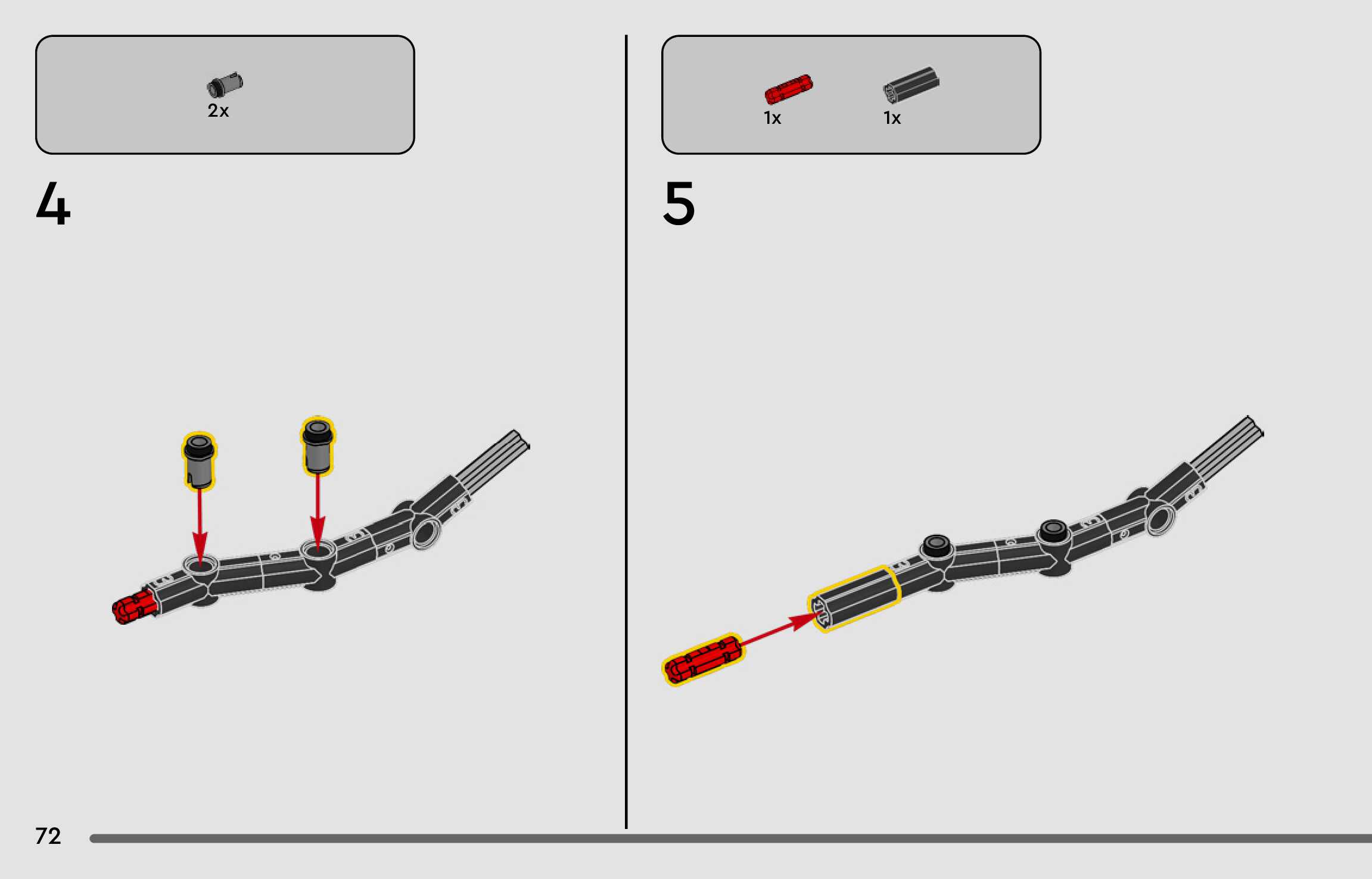 2x

4

1x

1x

5

72