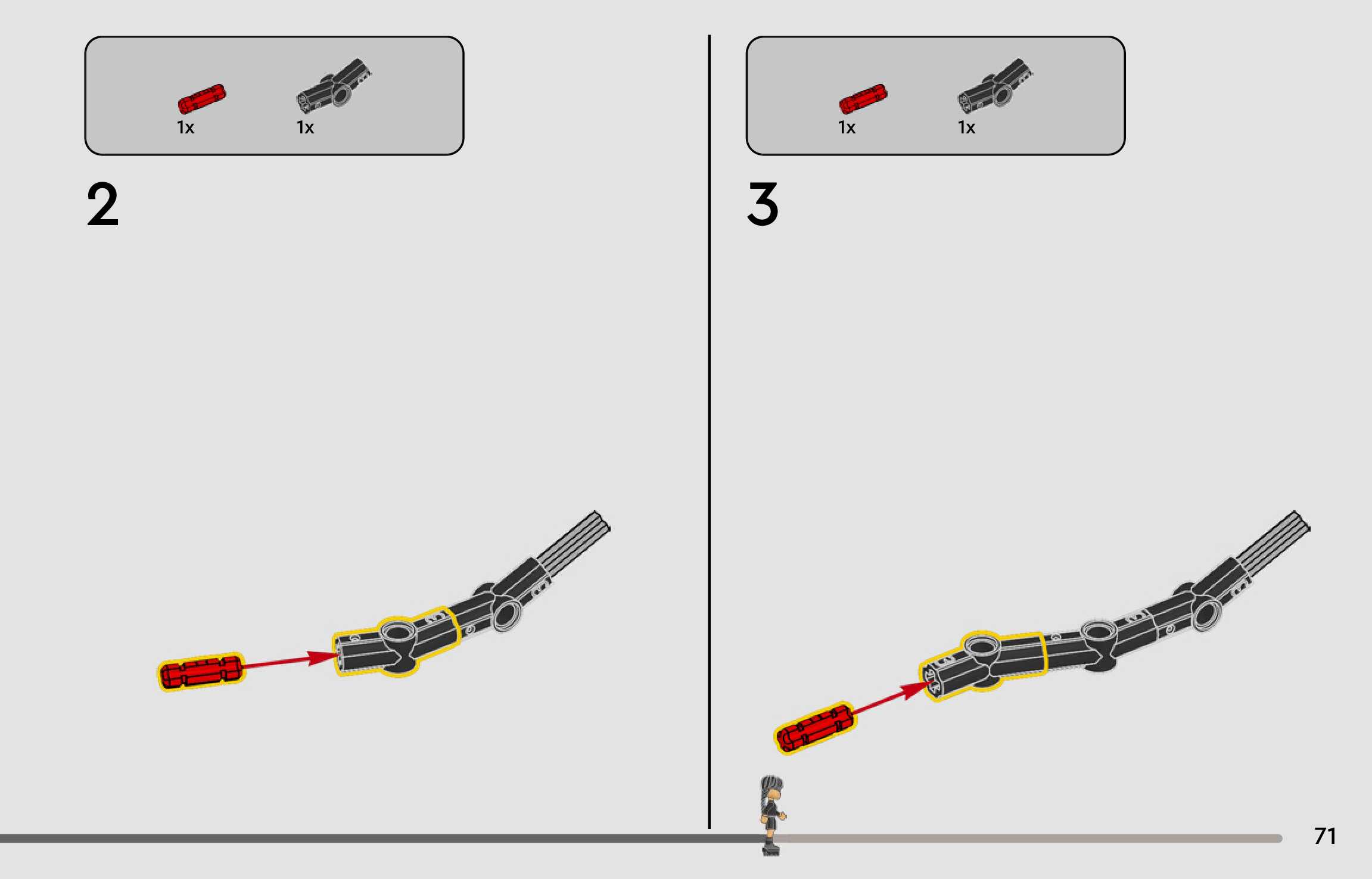 1x 1x

2

1x 1x

3

71