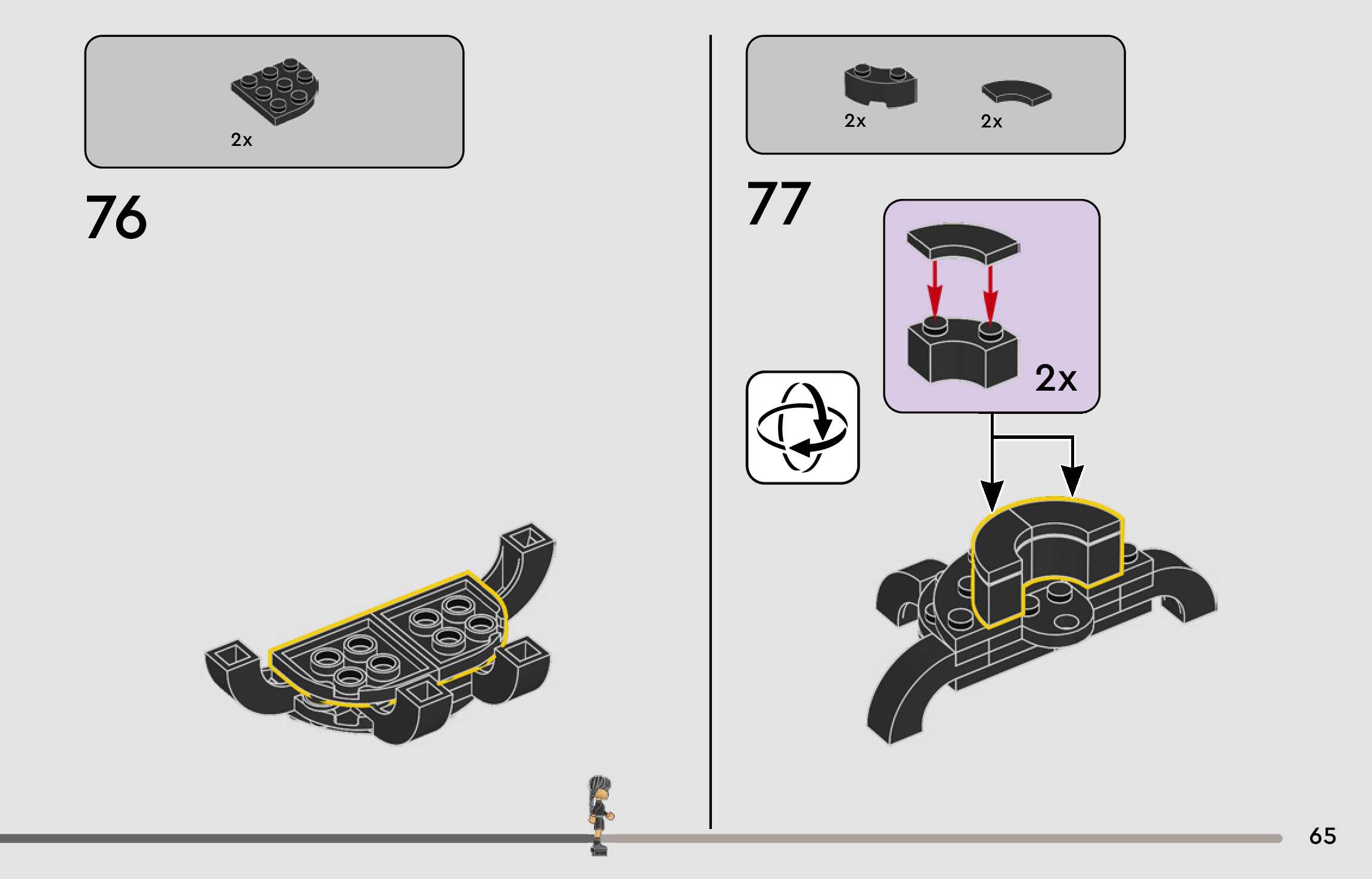 2x

76

2x

2x

77

2x

65